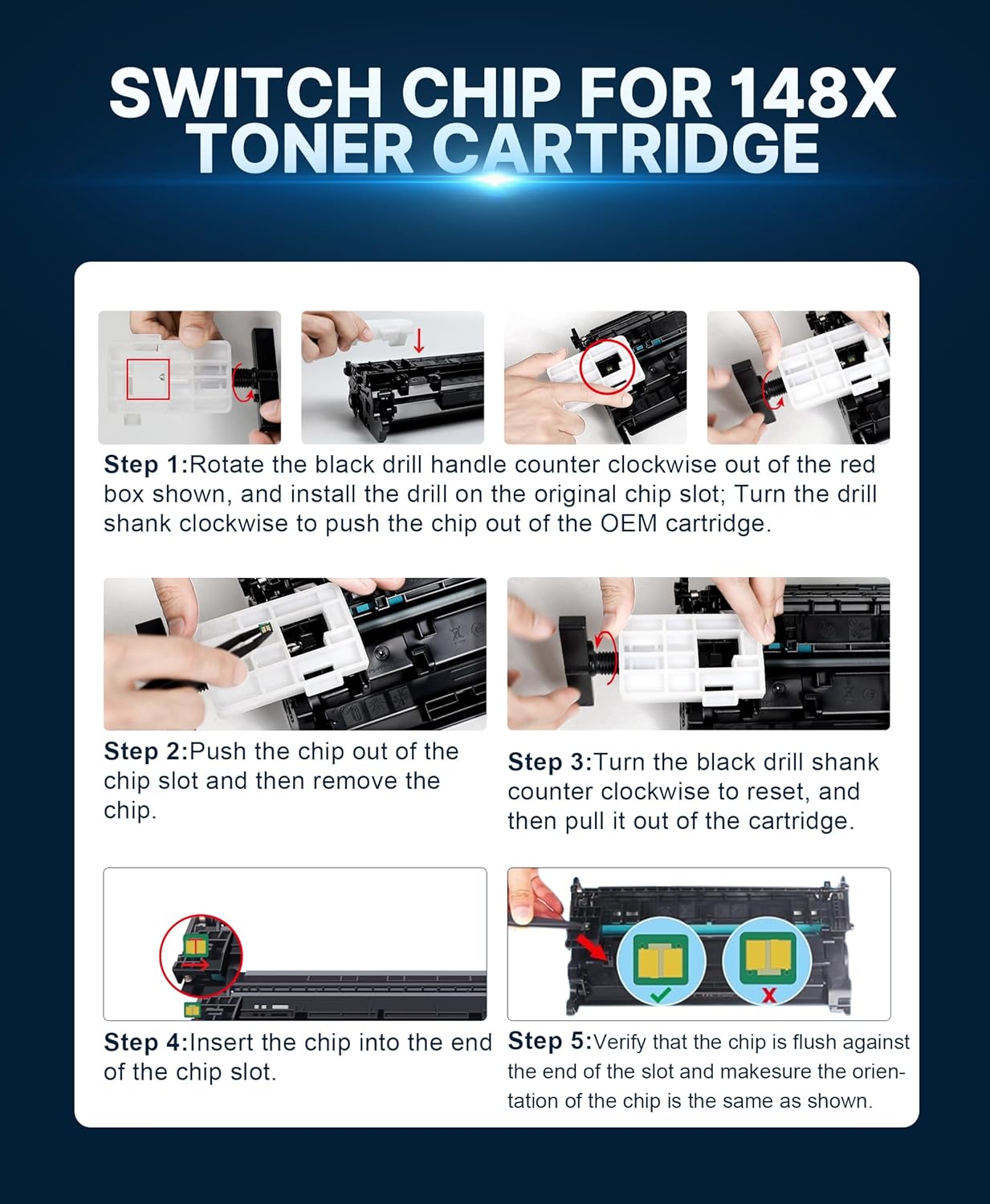 SWITCH CHIP FOR 148X TONER CARTRIDGE

Step 1:Rotate the black drill handle counter clockwise out of the red box shown, and install the drill on the original chip slot; Turn the drill shank clockwise to push the chip out of the OEM cartridge.

Step 2:Push the chip out of the chip slot and then remove the chip.

Step 3:Turn the black drill shank counter clockwise to reset, and then pull it out of the cartridge.

Step 4:Insert the chip into the end of the chip slot.

Step 5:Verify that the chip is flush against the end of the slot and makesure the orientation of the chip is the same as shown.