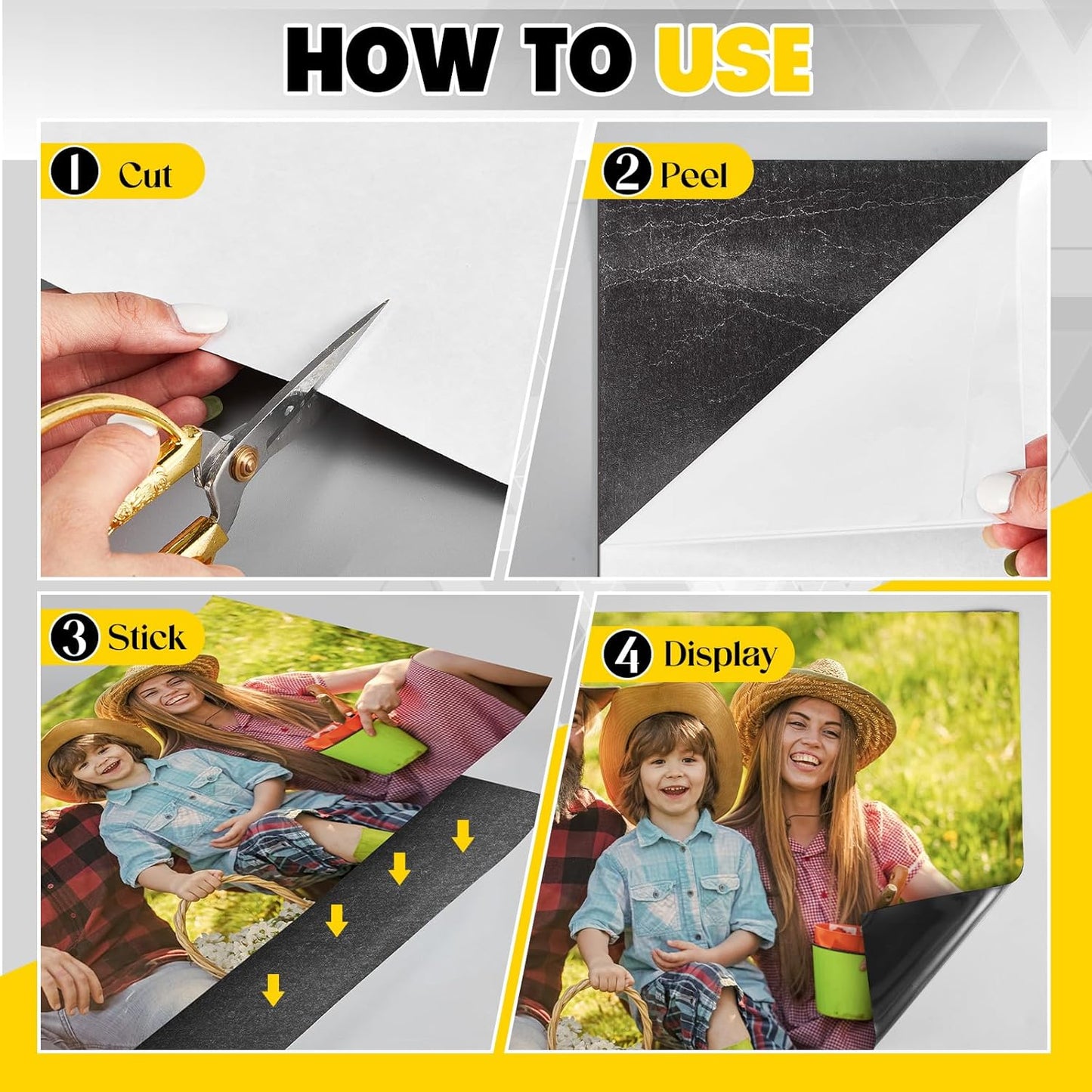 HOW TO USE

1 Cut

2 Peel

3 Stick

4 Display