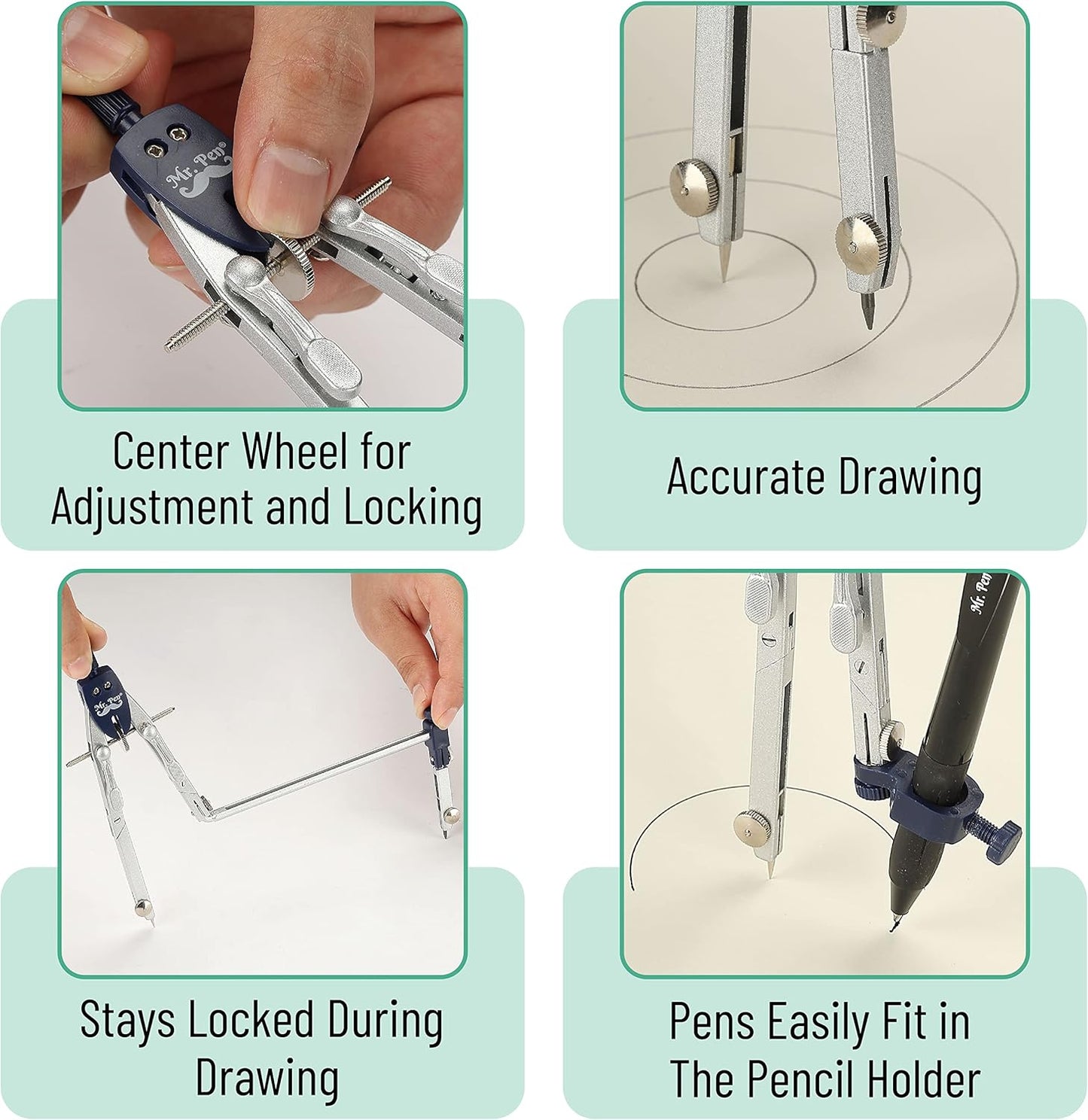 Mr. Pen

Center Wheel for Adjustment and Locking

Accurate Drawing

Mr. Pen

Stays Locked During Drawing

Mr. Pen

Pens Easily Fit in The Pencil Holder