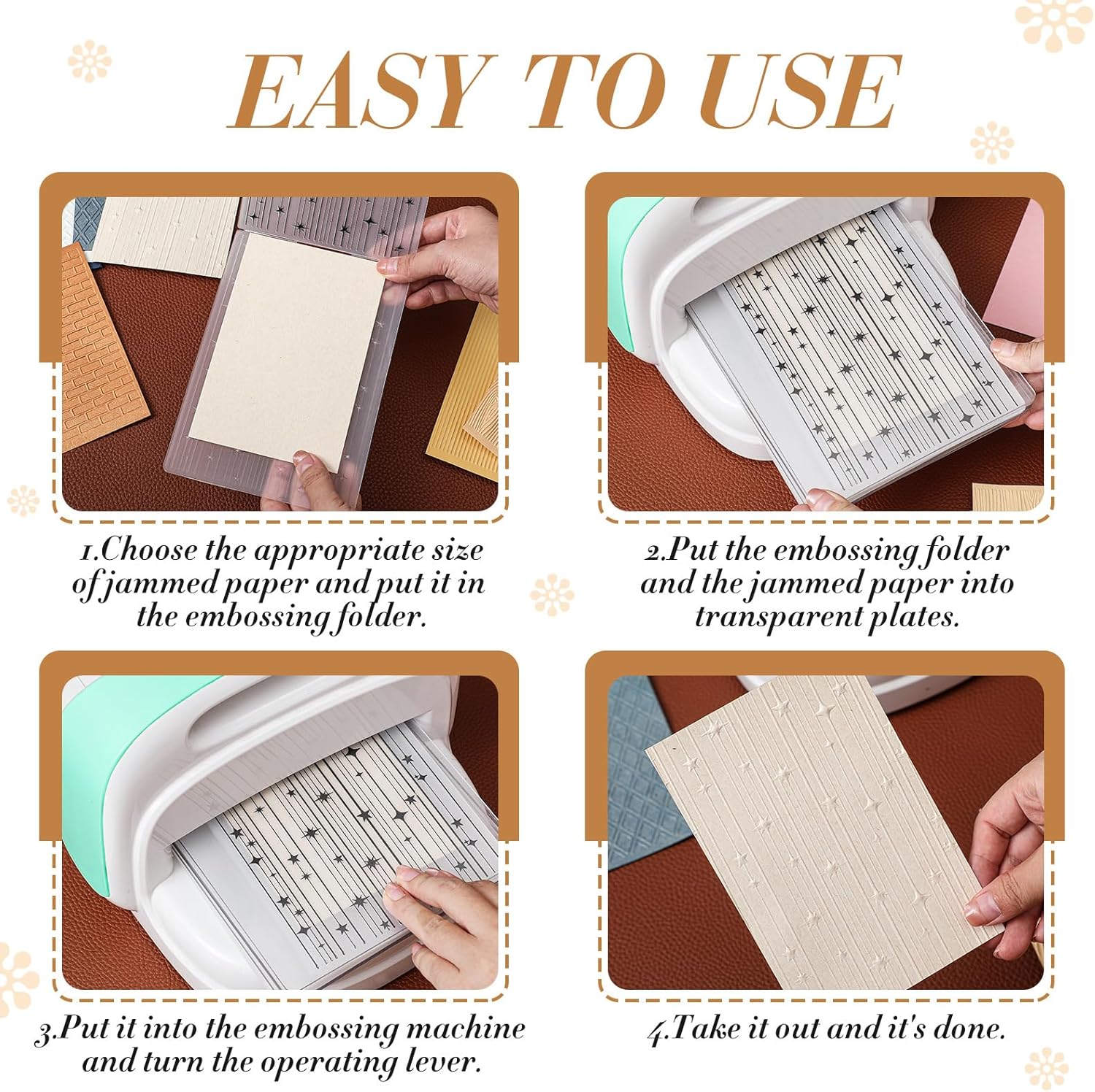 EASY TO USE

1.Choose the appropriate size of jammed paper and put it in the embossing folder.

2.Put the embossing folder and the jammed paper into transparent plates.

3.Put it into the embossing machine and turn the operating lever.

4.Take it out and it's done.