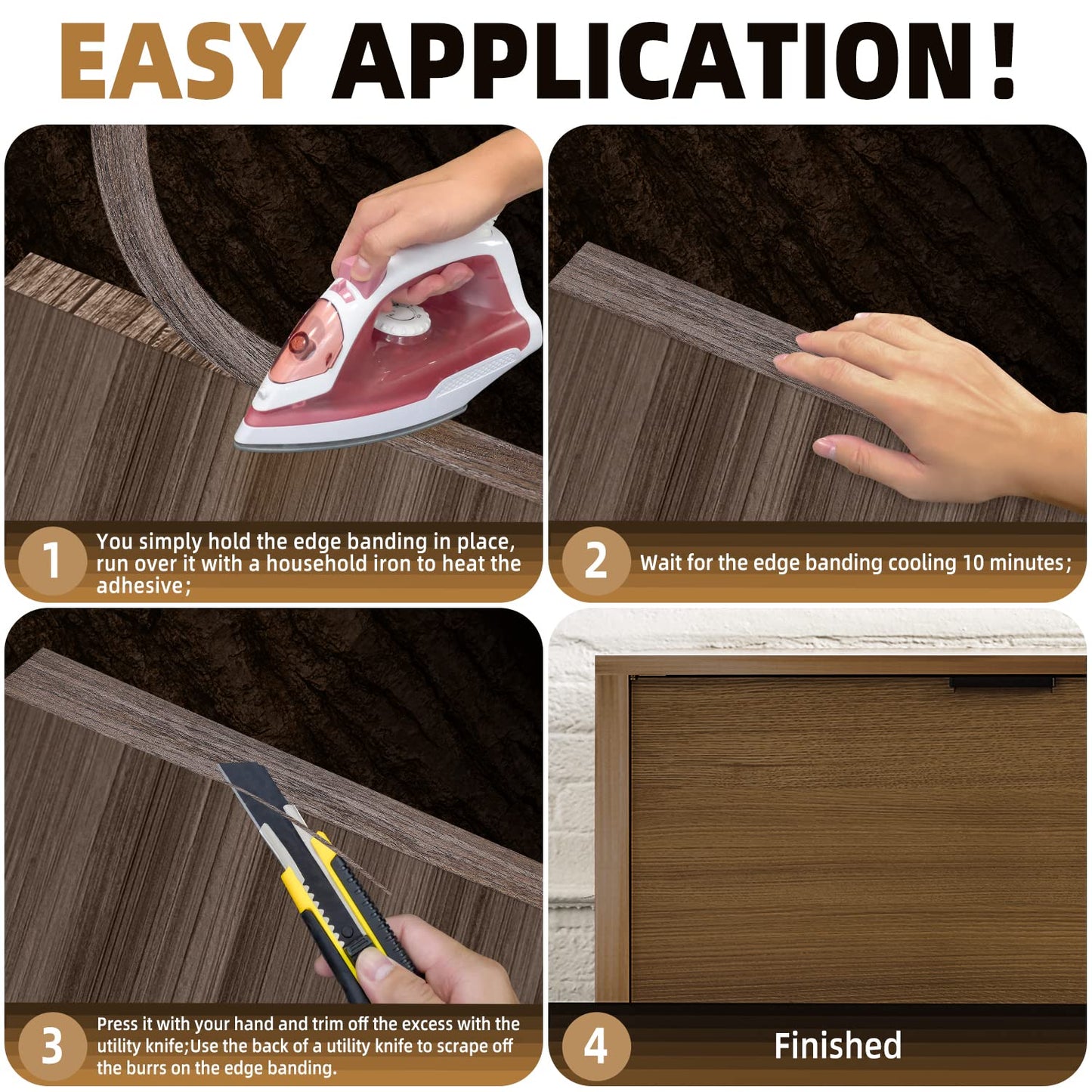 EASY APPLICATION!

1 You simply hold the edge banding in place, run over it with a household iron to heat the adhesive;

2 Wait for the edge banding cooling 10 minutes;

3 Press it with your hand and trim off the excess with the utility knife;Use the back of a utility knife to scrape off the burrs on the edge banding.

4 Finished