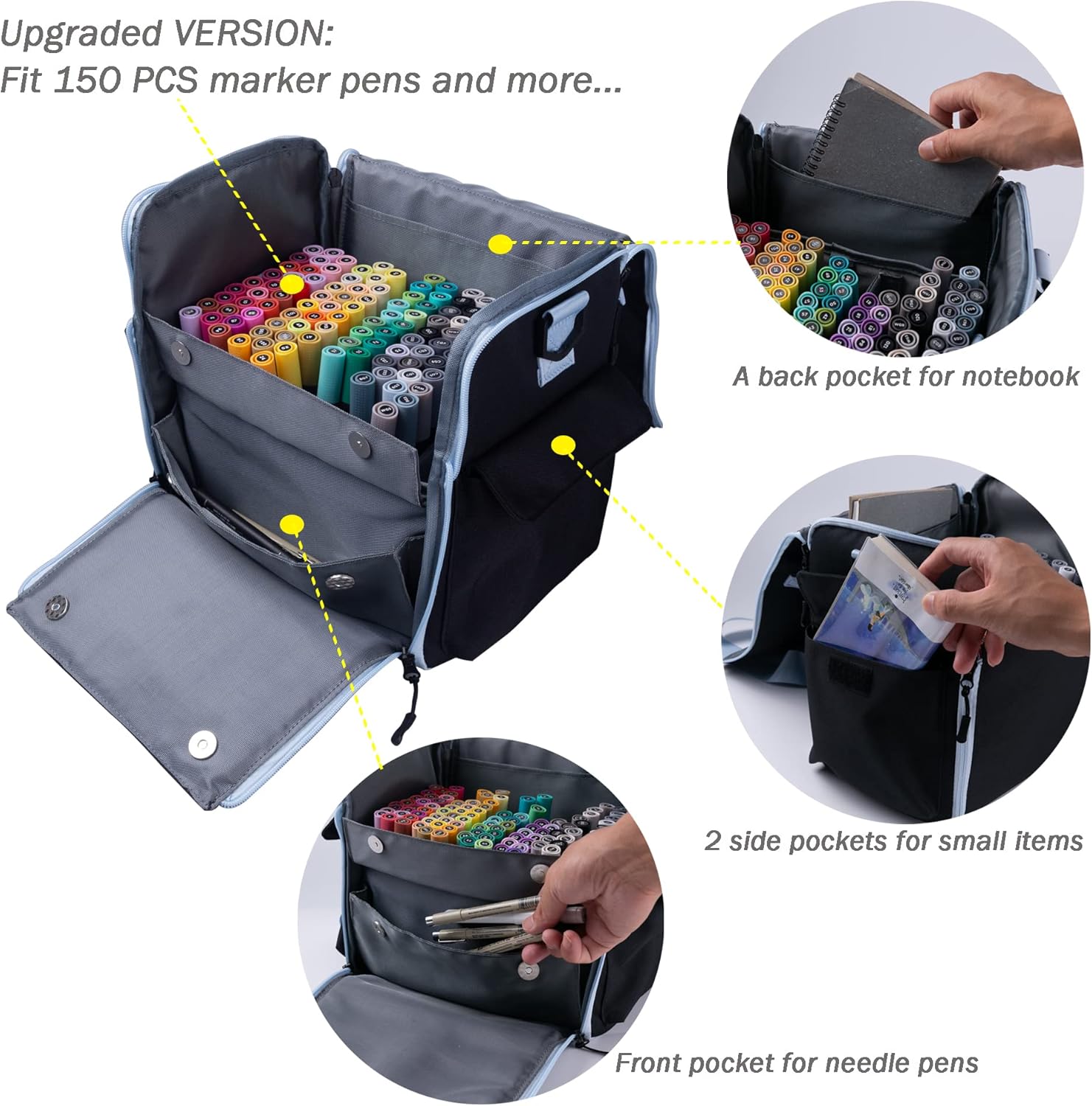 Upgraded VERSION:
Fit 150 PCS marker pens and more...

A back pocket for notebook

2 side pockets for small items

Front pocket for needle pens