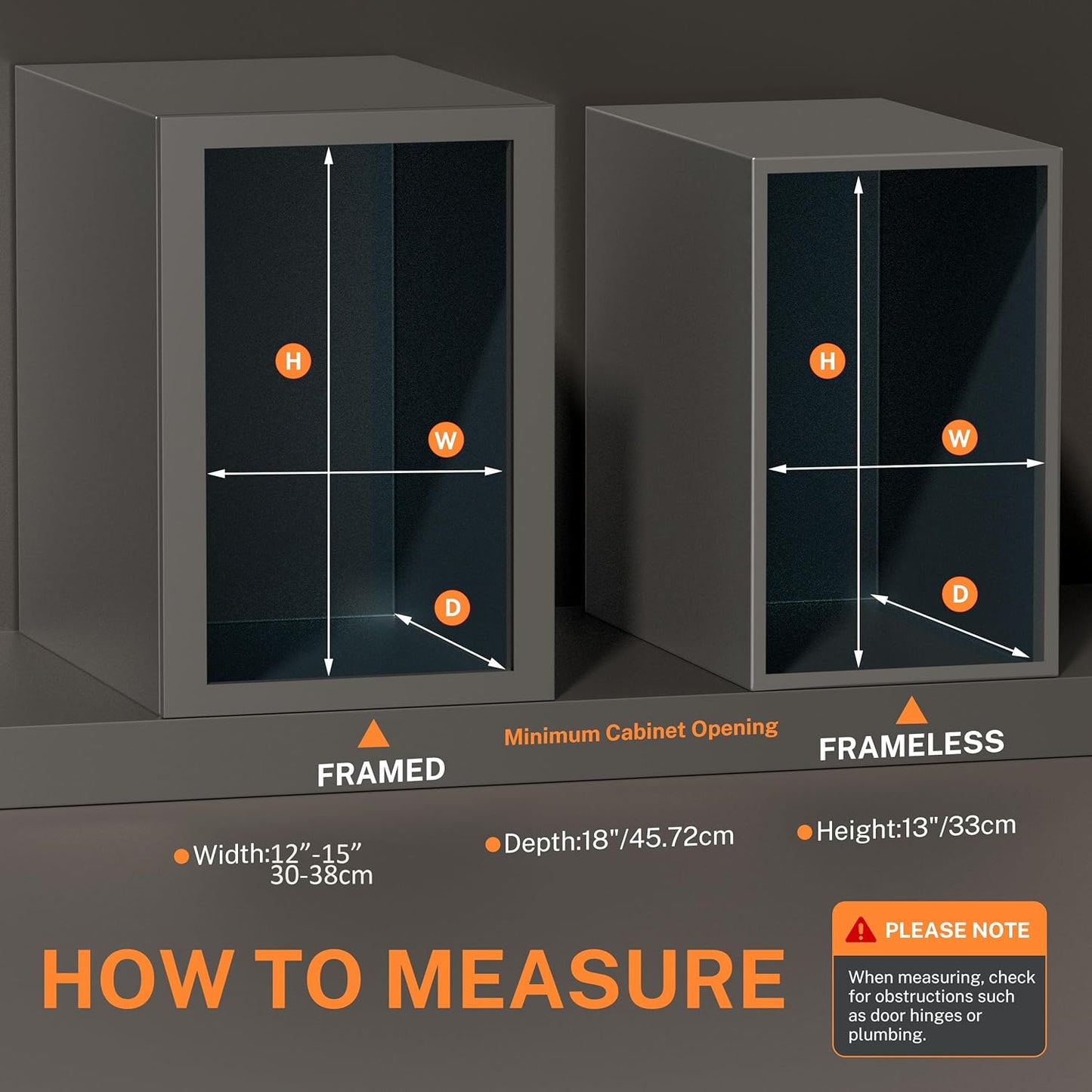 H

W

D

H

W

D

FRAMED

Minimum Cabinet Opening

FRAMELESS

Width:12”-15” 30-38cm

Depth:18"/45.72cm

Height:13"/33cm

HOW TO MEASURE

PLEASE NOTE

When measuring, check for obstructions such as door hinges or plumbing.