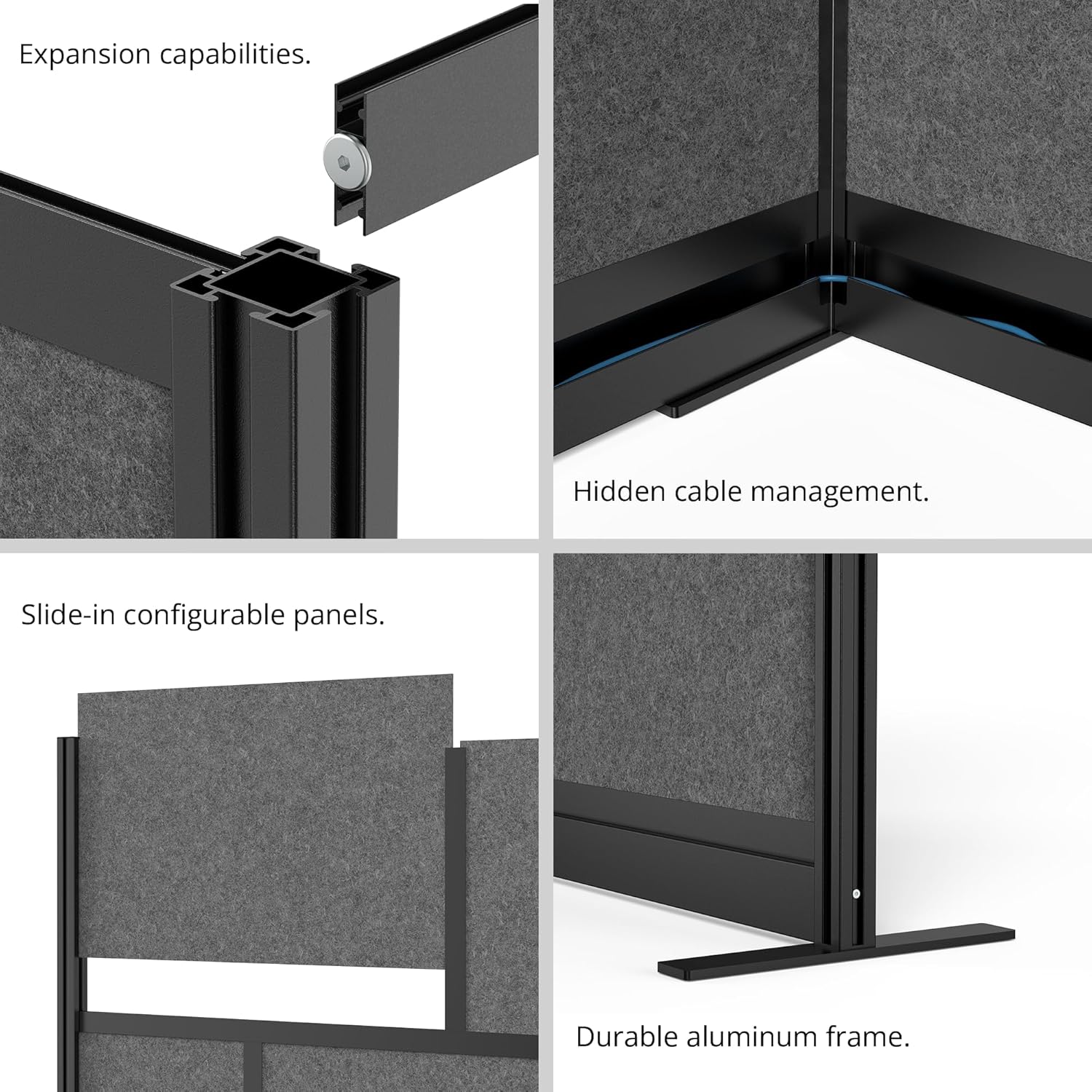 Expansion capabilities.

Hidden cable management.

Slide-in configurable panels.

Durable aluminum frame.