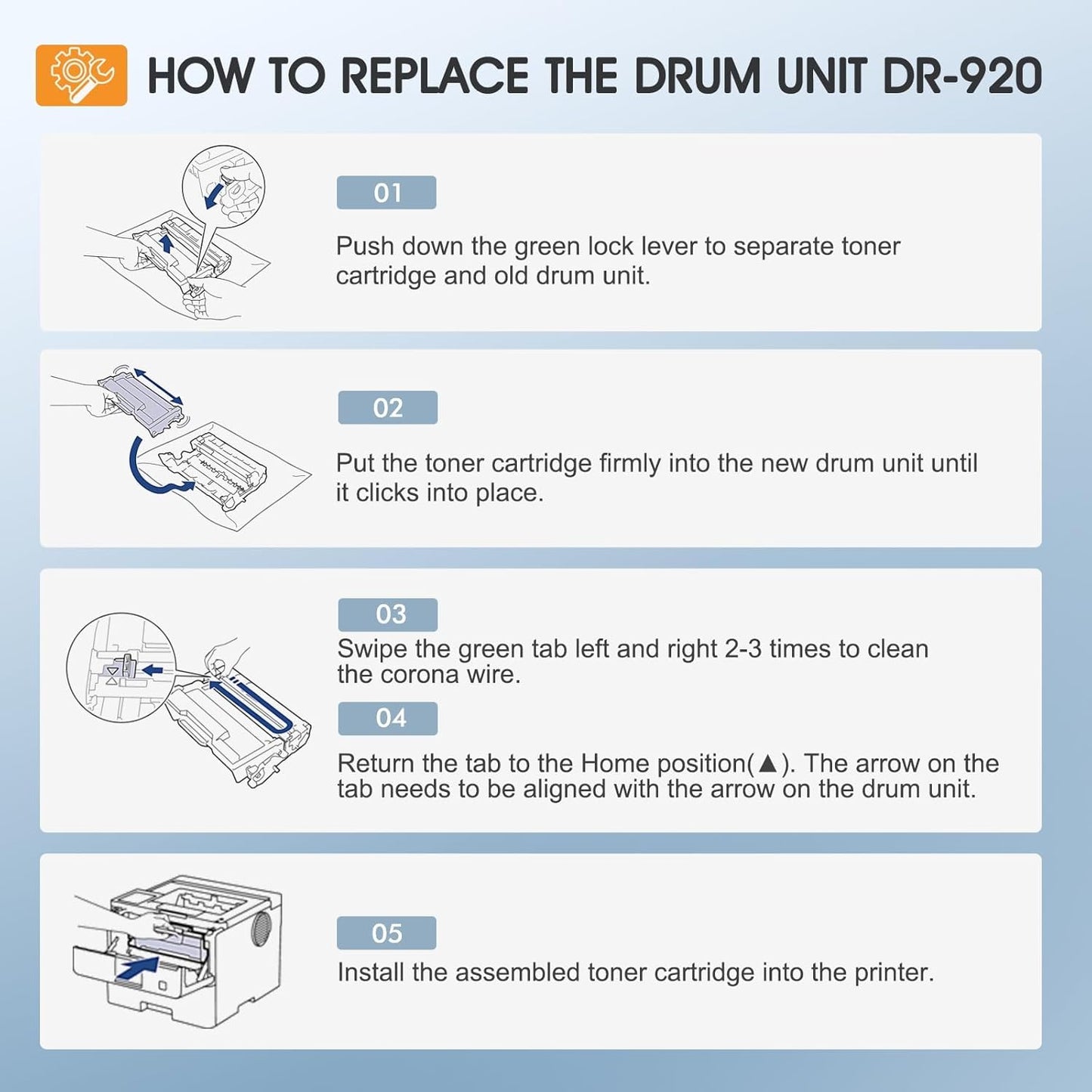 HOW TO REPLACE THE DRUM UNIT DR-920

01

Push down the green lock lever to separate toner cartridge and old drum unit.

02

Put the toner cartridge firmly into the new drum unit until it clicks into place.

03

Swipe the green tab left and right 2-3 times to clean the corona wire.

04

Return the tab to the Home position(▲). The arrow on the tab needs to be aligned with the arrow on the drum unit.

05

Install the assembled toner cartridge into the printer.