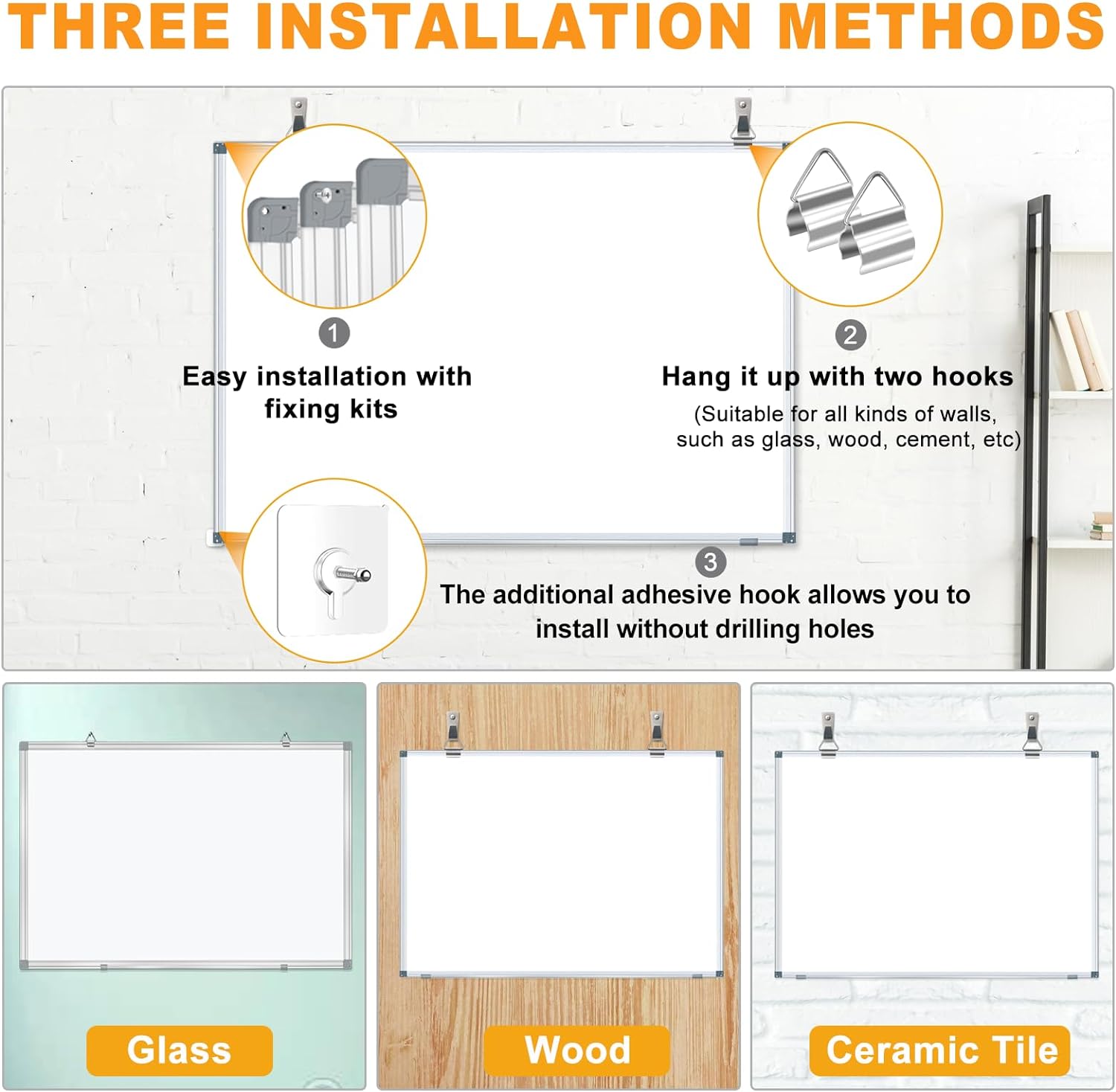 THREE INSTALLATION METHODS

1
Easy installation with fixing kits

2
Hang it up with two hooks
(Suitable for all kinds of walls, such as glass, wood, cement, etc)

3
The additional adhesive hook allows you to install without drilling holes

Glass

Wood

Ceramic Tile