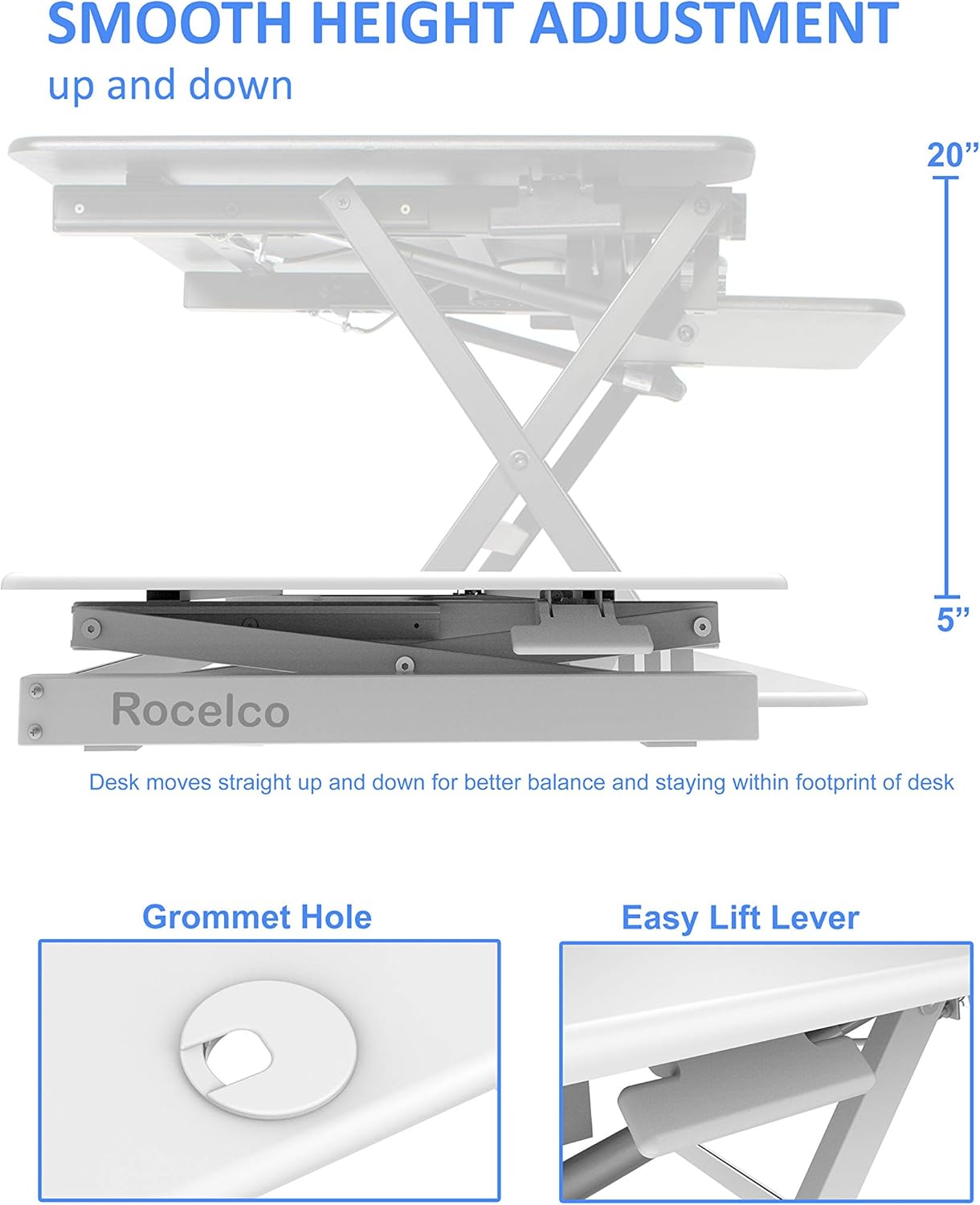 SMOOTH HEIGHT ADJUSTMENT
up and down

20”

5”

Rocelco

Desk moves straight up and down for better balance and staying within footprint of desk

Grommet Hole

Easy Lift Lever