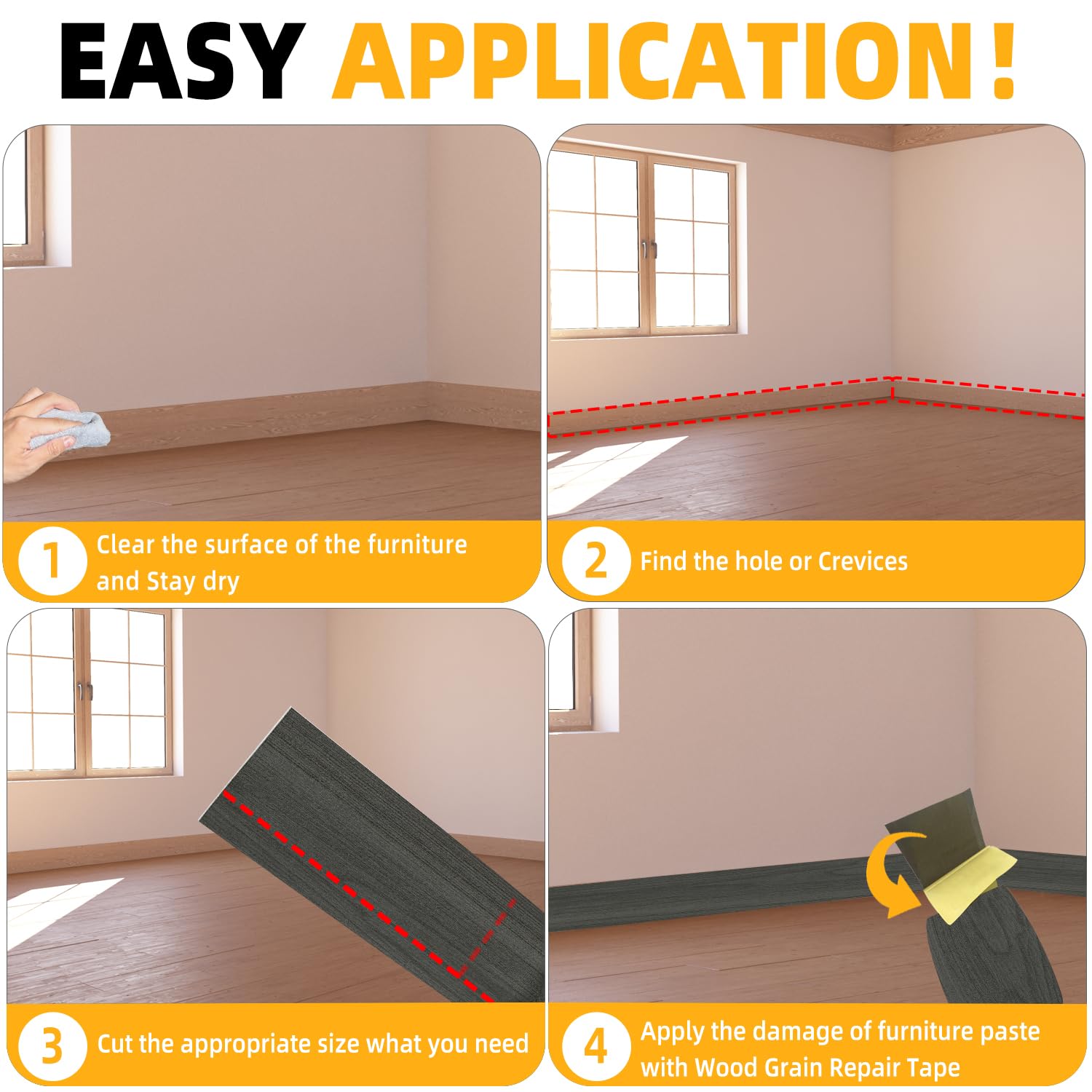 EASY APPLICATION!

1 Clear the surface of the furniture and Stay dry

2 Find the hole or Crevices

3 Cut the appropriate size what you need

4 Apply the damage of furniture paste with Wood Grain Repair Tape