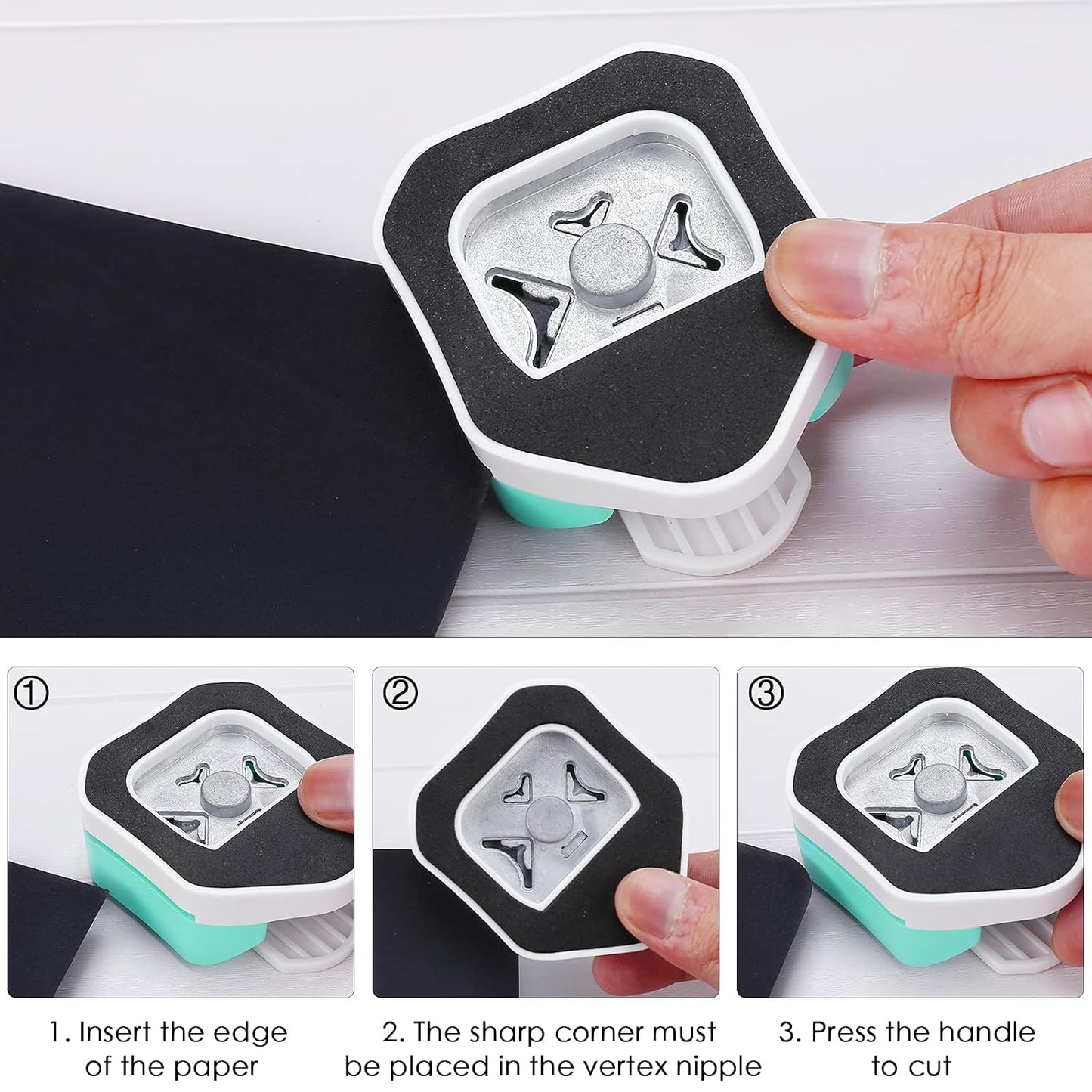 ①

②

③

1. Insert the edge of the paper

2. The sharp corner must be placed in the vertex nipple

3. Press the handle to cut