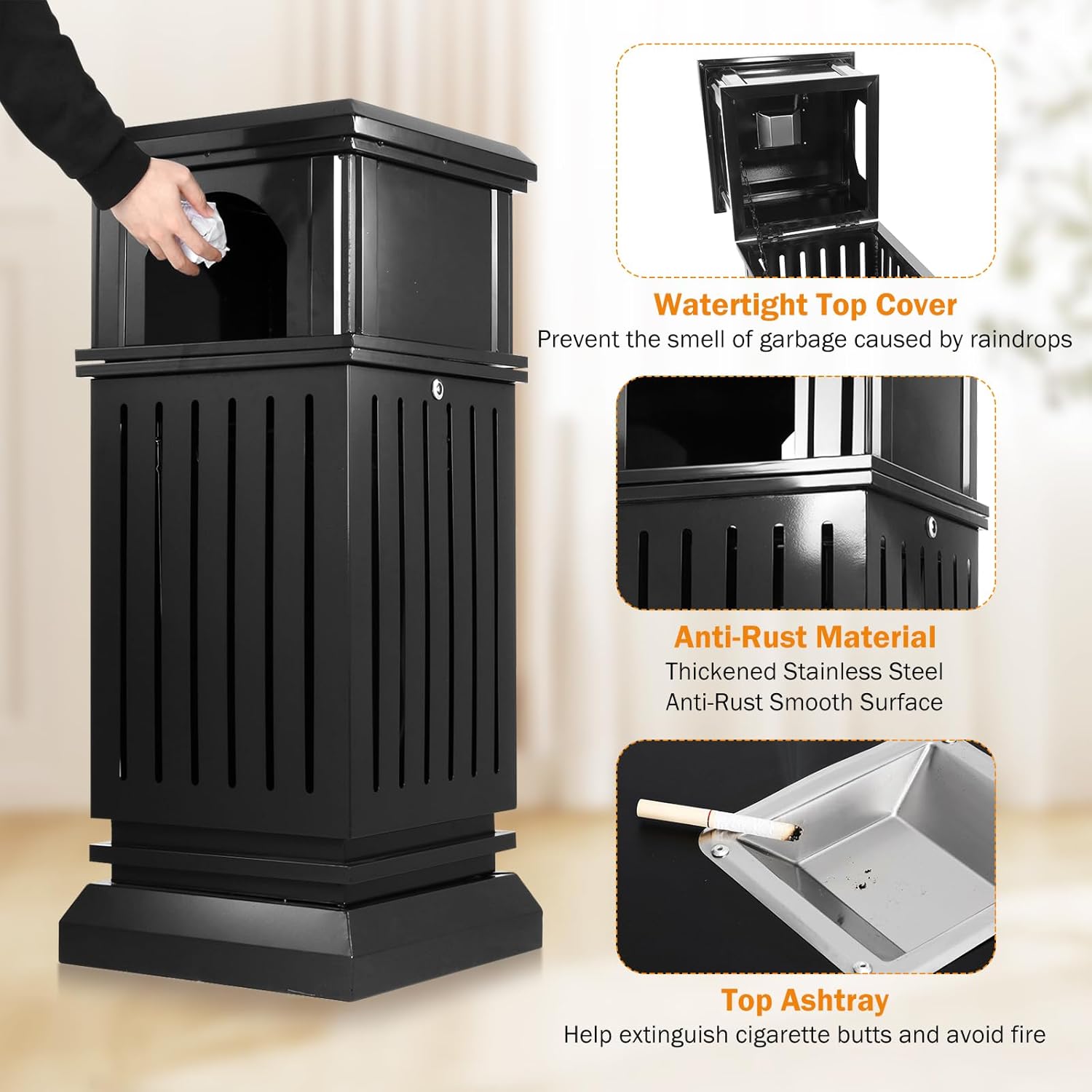 Watertight Top Cover
Prevent the smell of garbage caused by raindrops

Anti-Rust Material
Thickened Stainless Steel
Anti-Rust Smooth Surface

Top Ashtray
Help extinguish cigarette butts and avoid fire