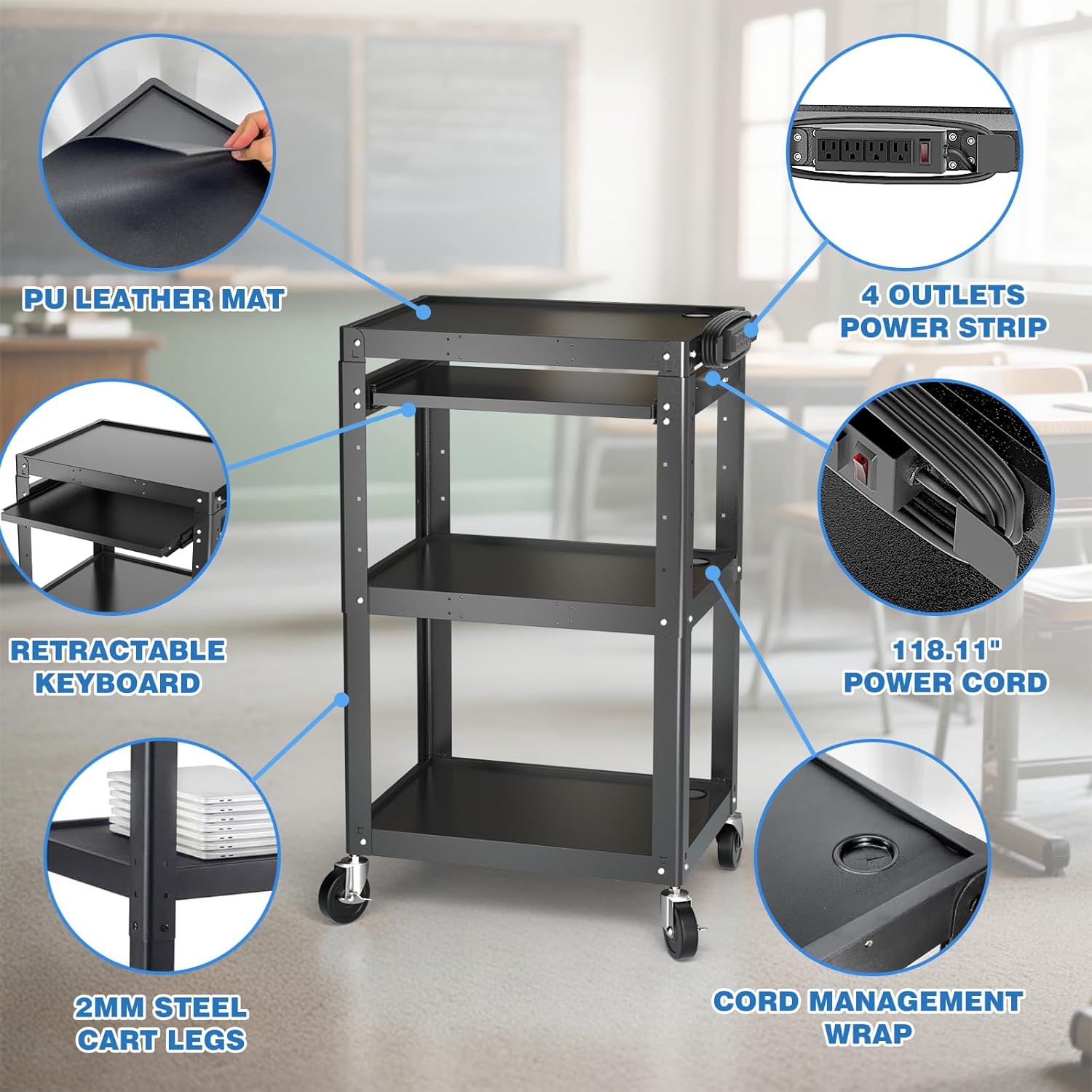 PU LEATHER MAT

4 OUTLETS POWER STRIP

RETRACTABLE KEYBOARD

118.11" POWER CORD

2MM STEEL CART LEGS

CORD MANAGEMENT WRAP