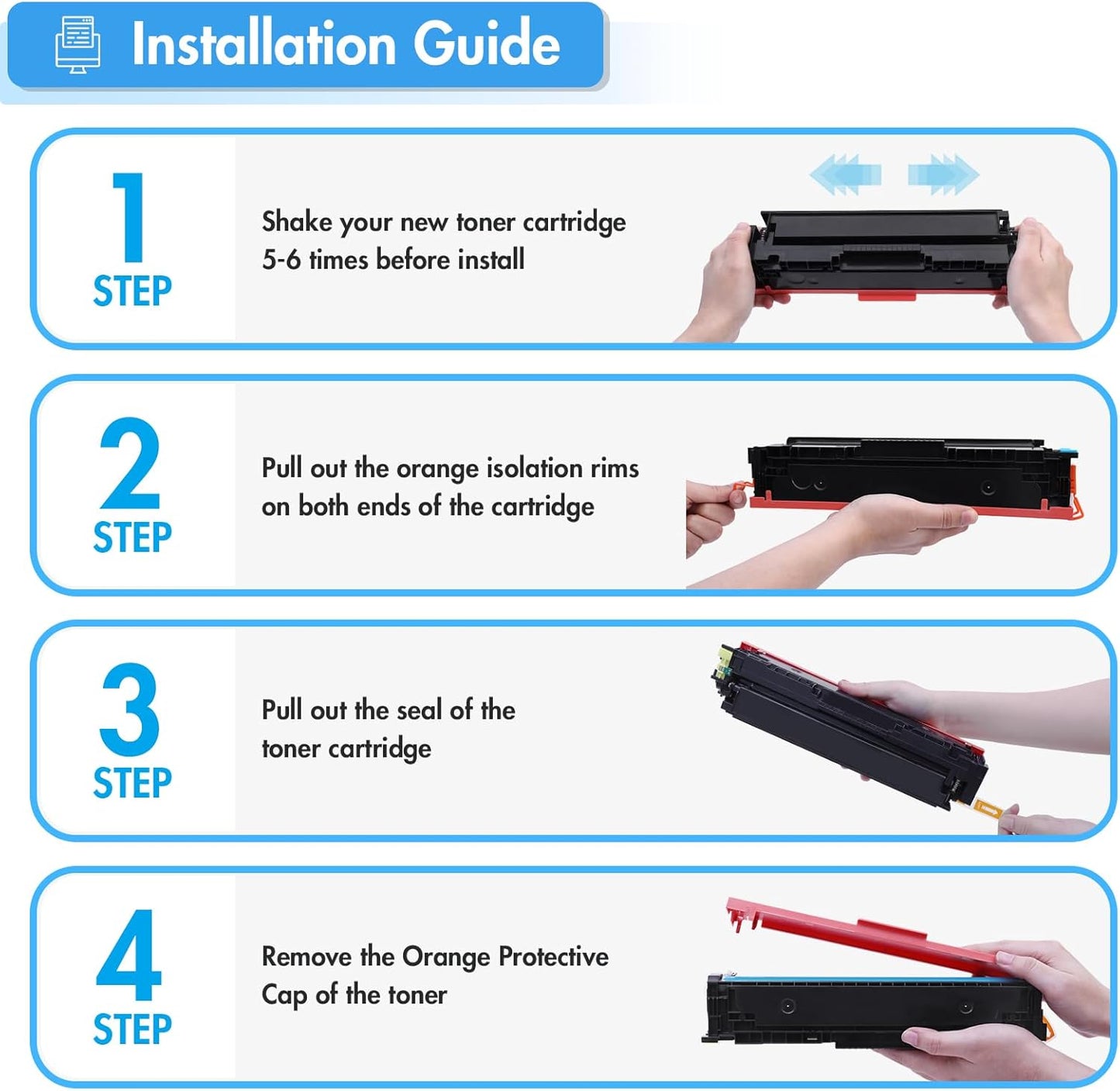 Installation Guide

1
STEP

Shake your new toner cartridge 5-6 times before install

2
STEP

Pull out the orange isolation rims on both ends of the cartridge

3
STEP

Pull out the seal of the toner cartridge

4
STEP

Remove the Orange Protective Cap of the toner