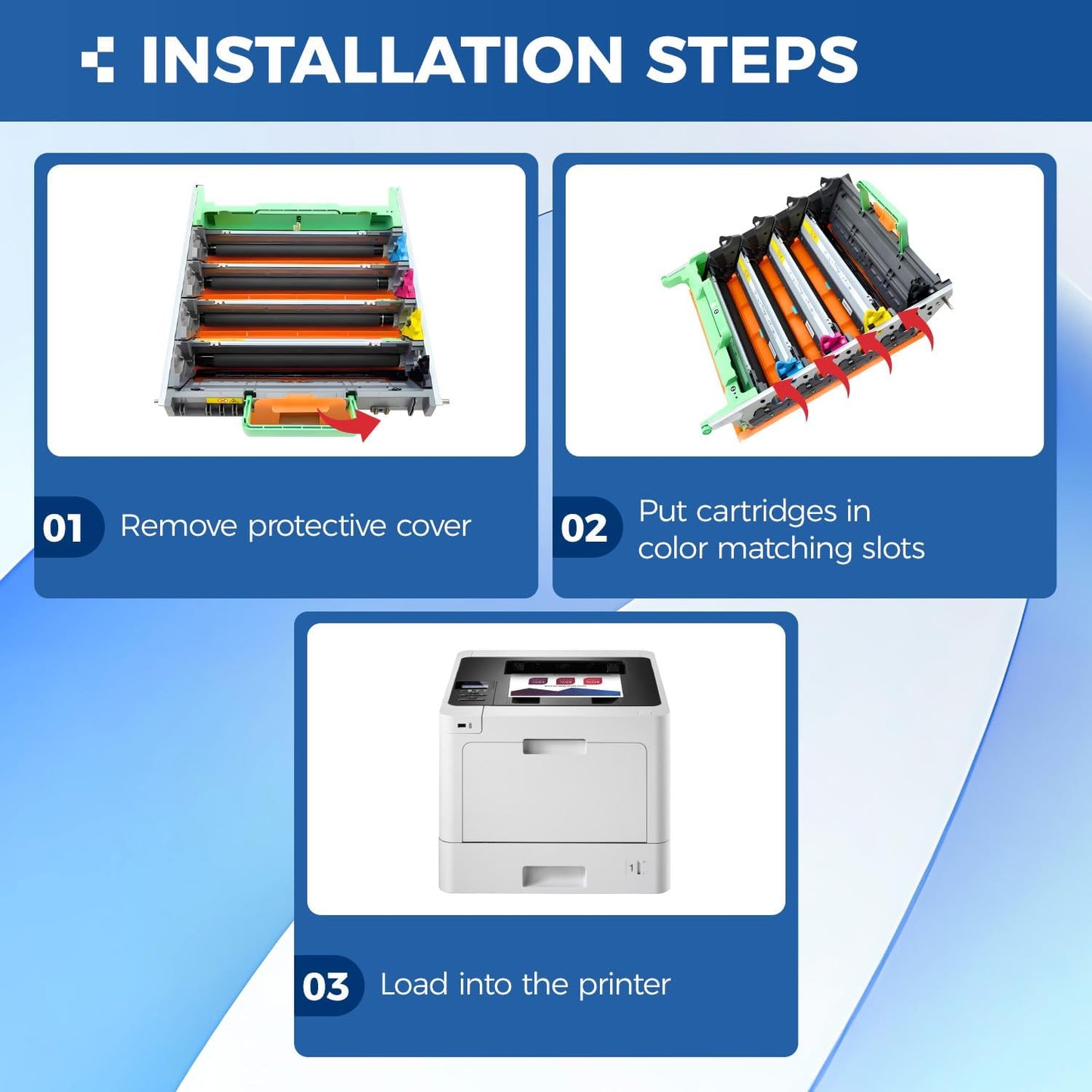 INSTALLATION STEPS

01 Remove protective cover

02 Put cartridges in color matching slots

03 Load into the printer