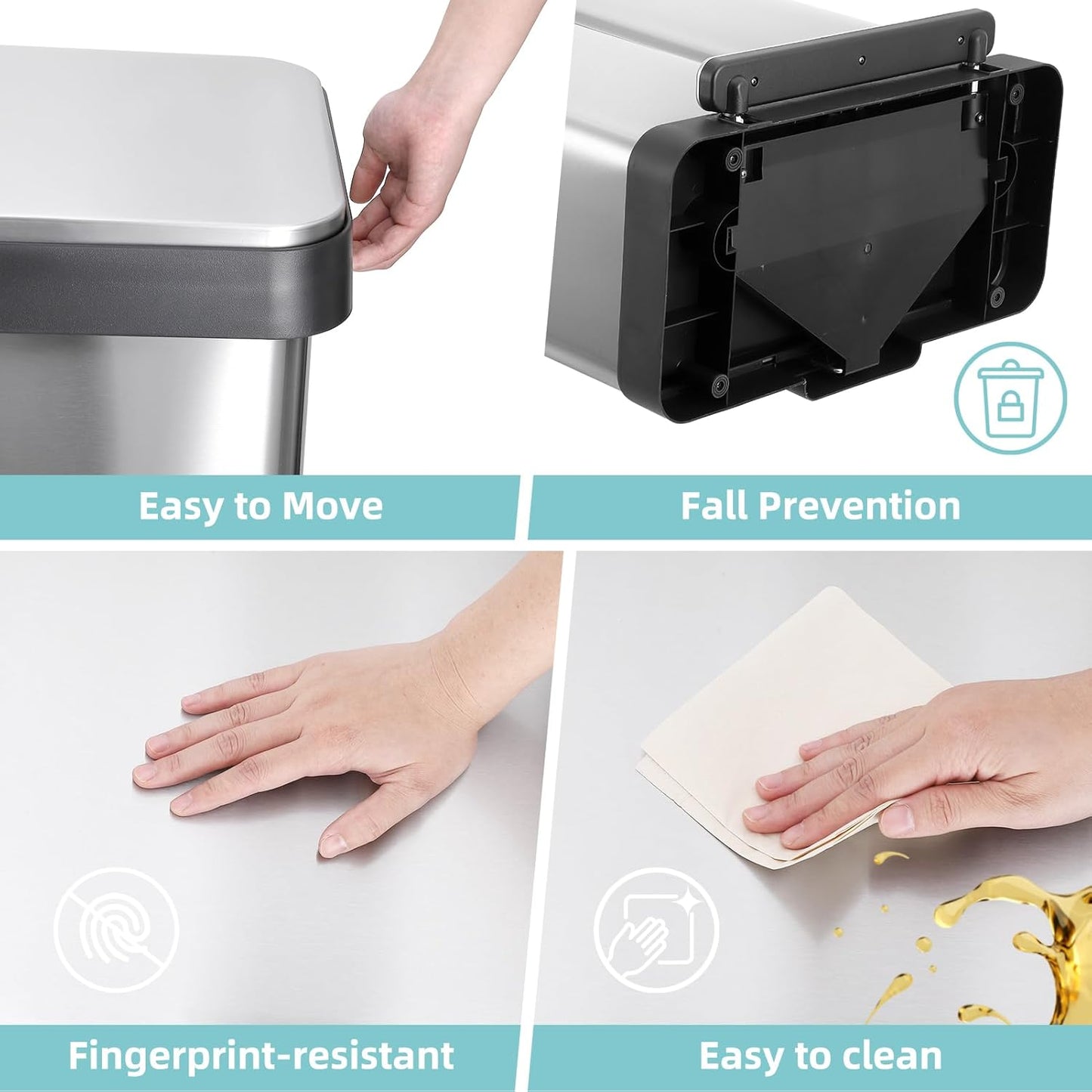 Easy to Move

Fall Prevention

Fingerprint-resistant

Easy to clean