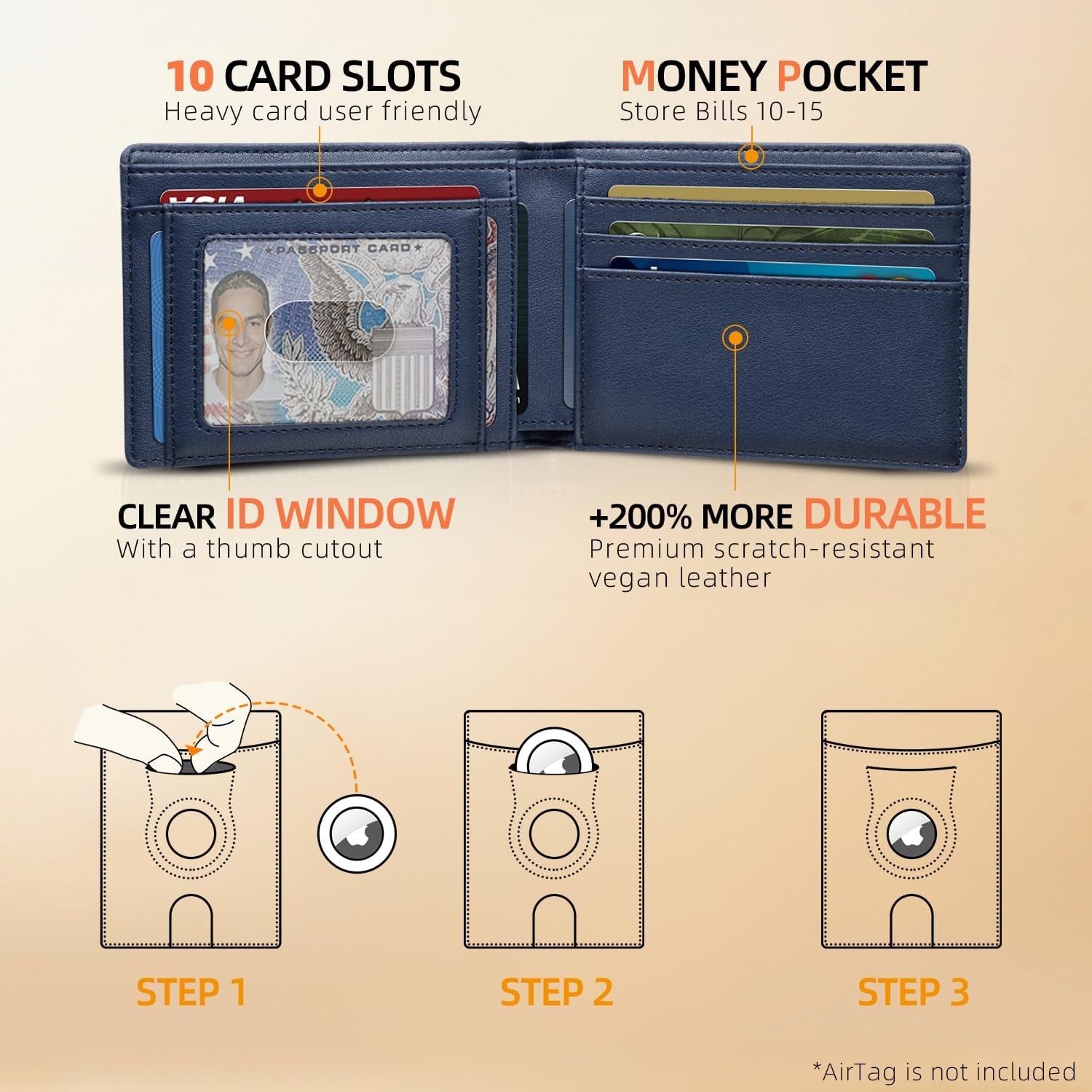 10 CARD SLOTS
Heavy card user friendly

MONEY POCKET
Store Bills 10-15

VISA

PASSPORT CARD

CLEAR ID WINDOW
With a thumb cutout

+200% MORE DURABLE
Premium scratch-resistant vegan leather

STEP 1

STEP 2

STEP 3

*AirTag is not included