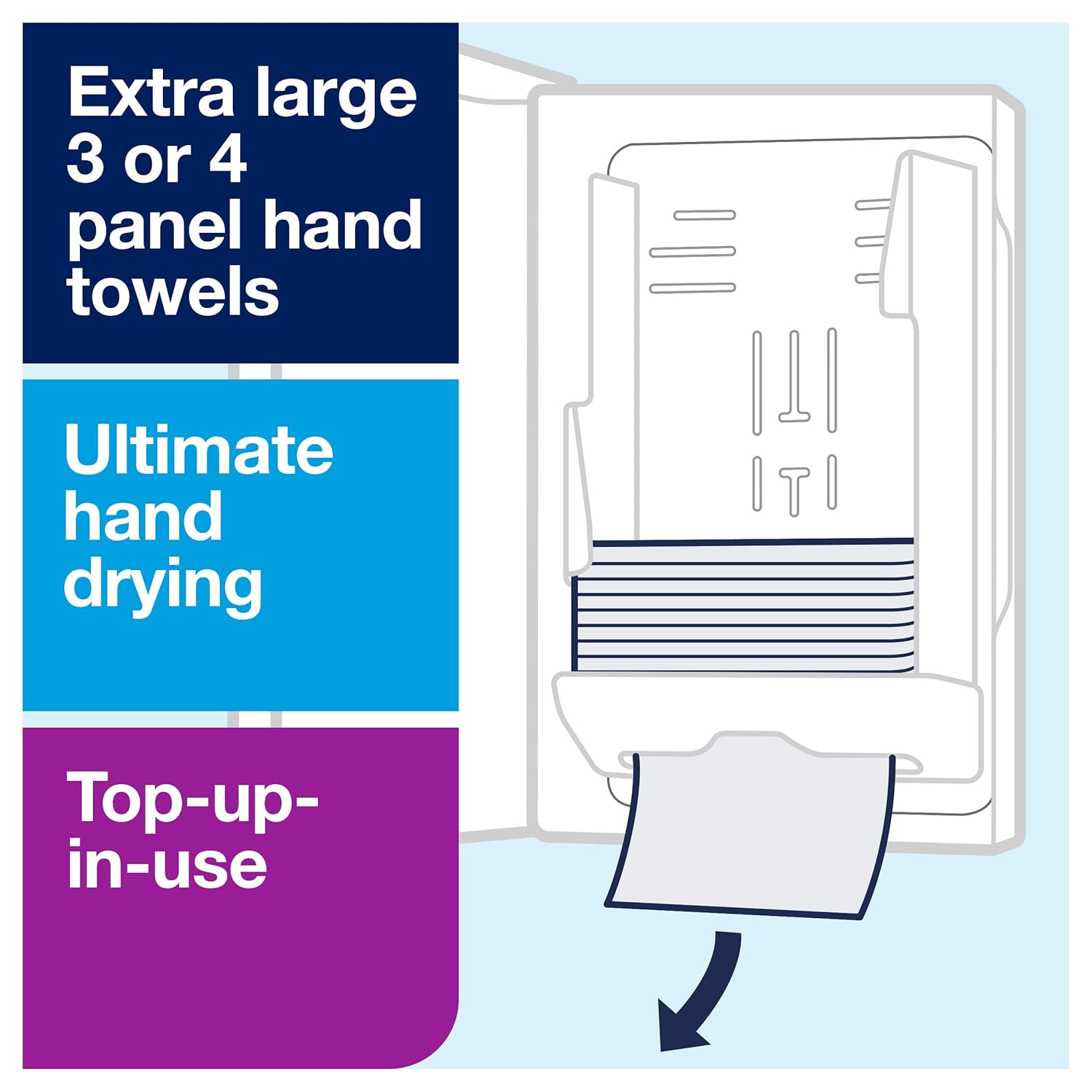 Extra large 3 or 4 panel hand towels

Ultimate hand drying

Top-up-in-use