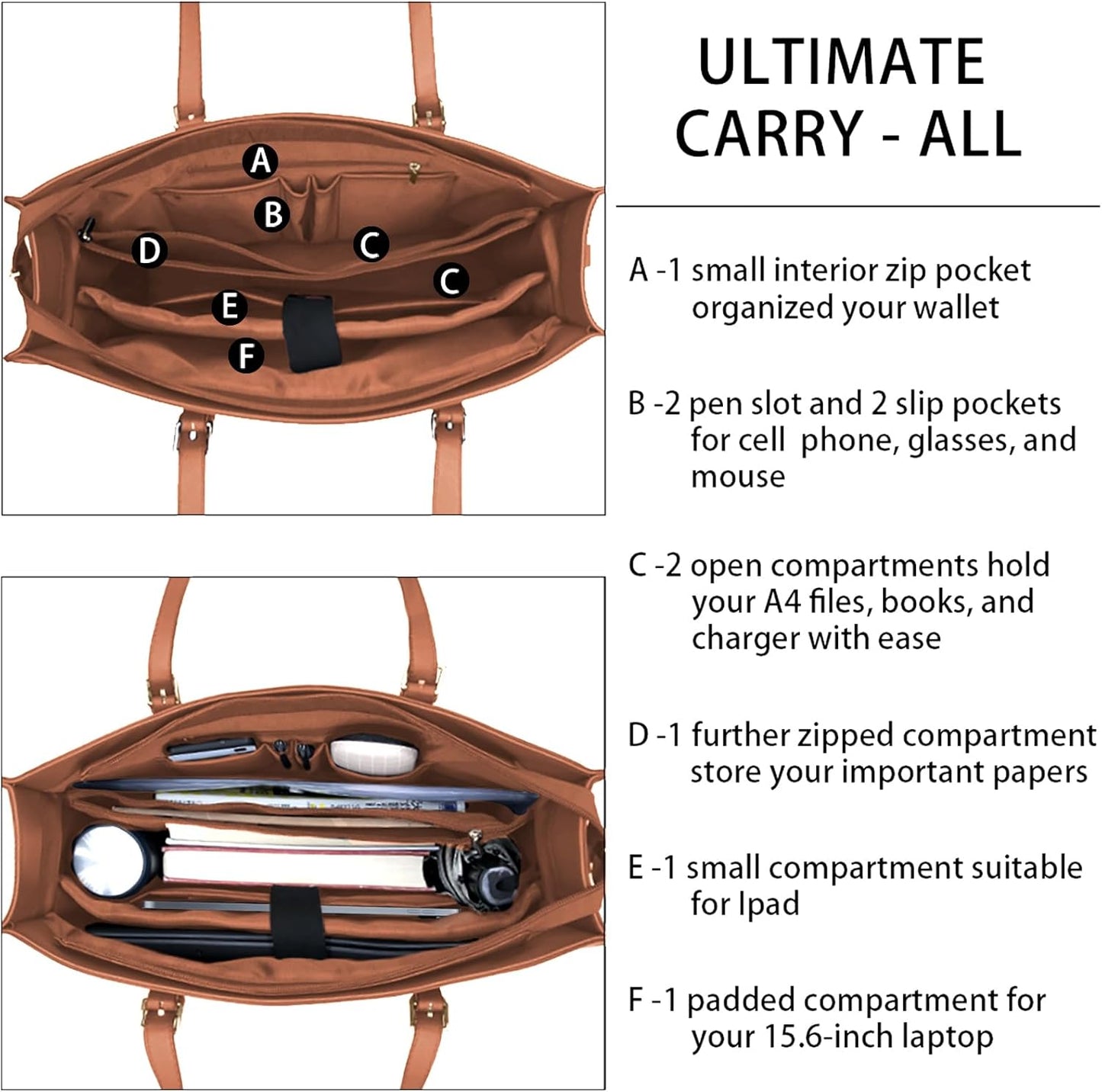 A

B

D

C

C

E

F

ULTIMATE CARRY - ALL

A -1 small interior zip pocket organized your wallet

B -2 pen slot and 2 slip pockets for cell phone, glasses, and mouse

C -2 open compartments hold your A4 files, books, and charger with ease

D -1 further zipped compartment store your important papers

E -1 small compartment suitable for Ipad

F -1 padded compartment for your 15.6-inch laptop