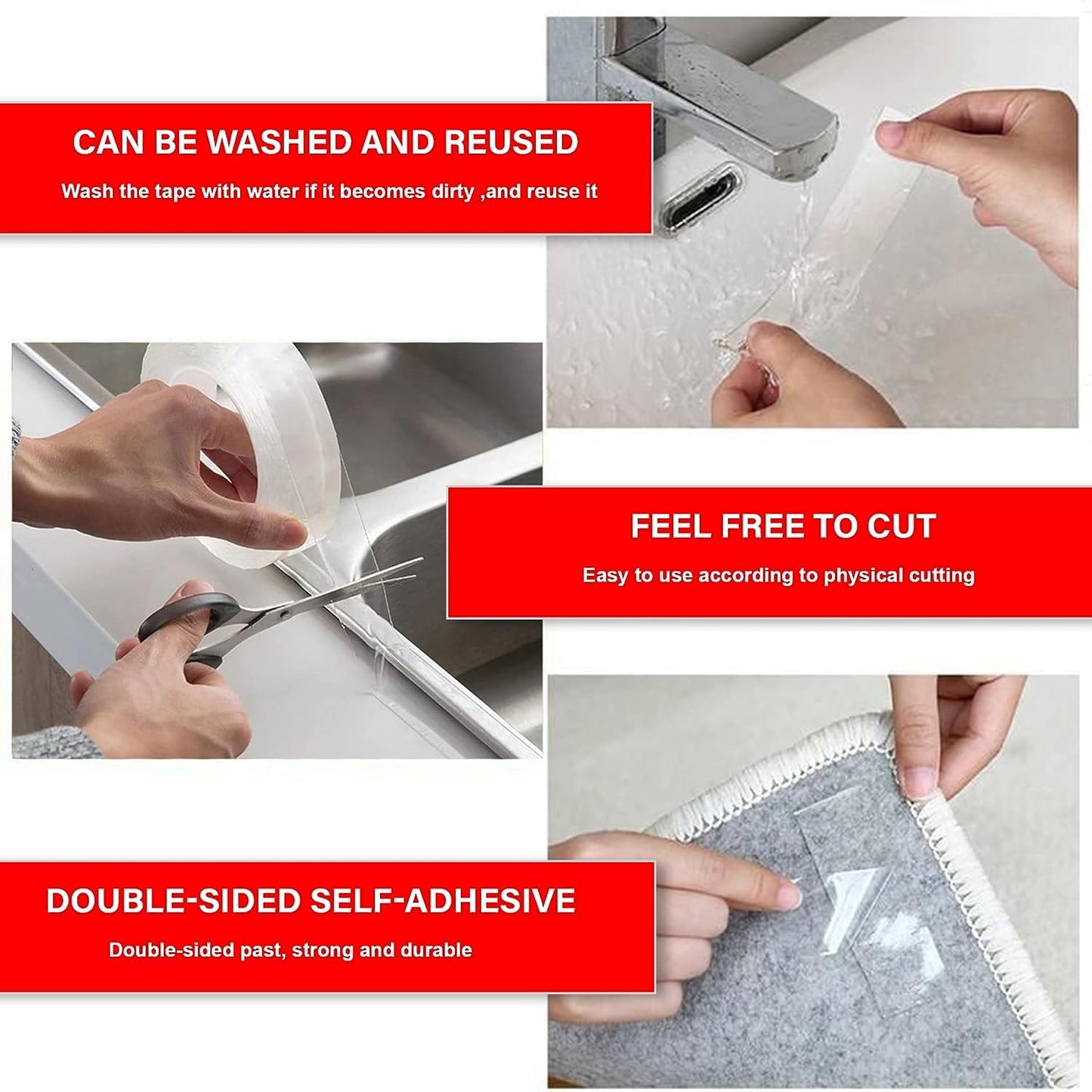 CAN BE WASHED AND REUSED

Wash the tape with water if it becomes dirty ,and reuse it

FEEL FREE TO CUT

Easy to use according to physical cutting

DOUBLE-SIDED SELF-ADHESIVE

Double-sided past, strong and durable