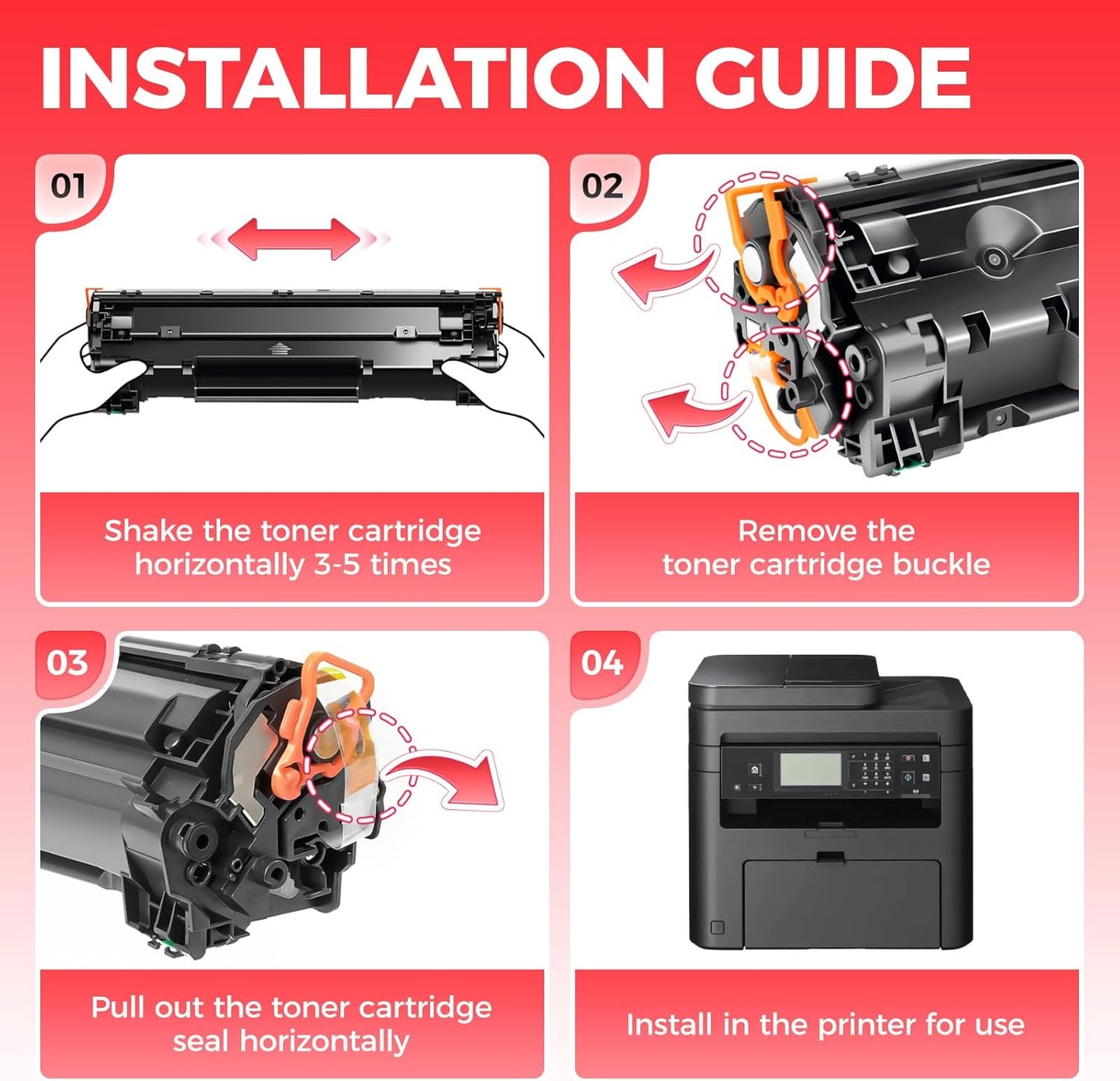 INSTALLATION GUIDE

01

Shake the toner cartridge horizontally 3-5 times

02

Remove the toner cartridge buckle

03

Pull out the toner cartridge seal horizontally

04

Install in the printer for use