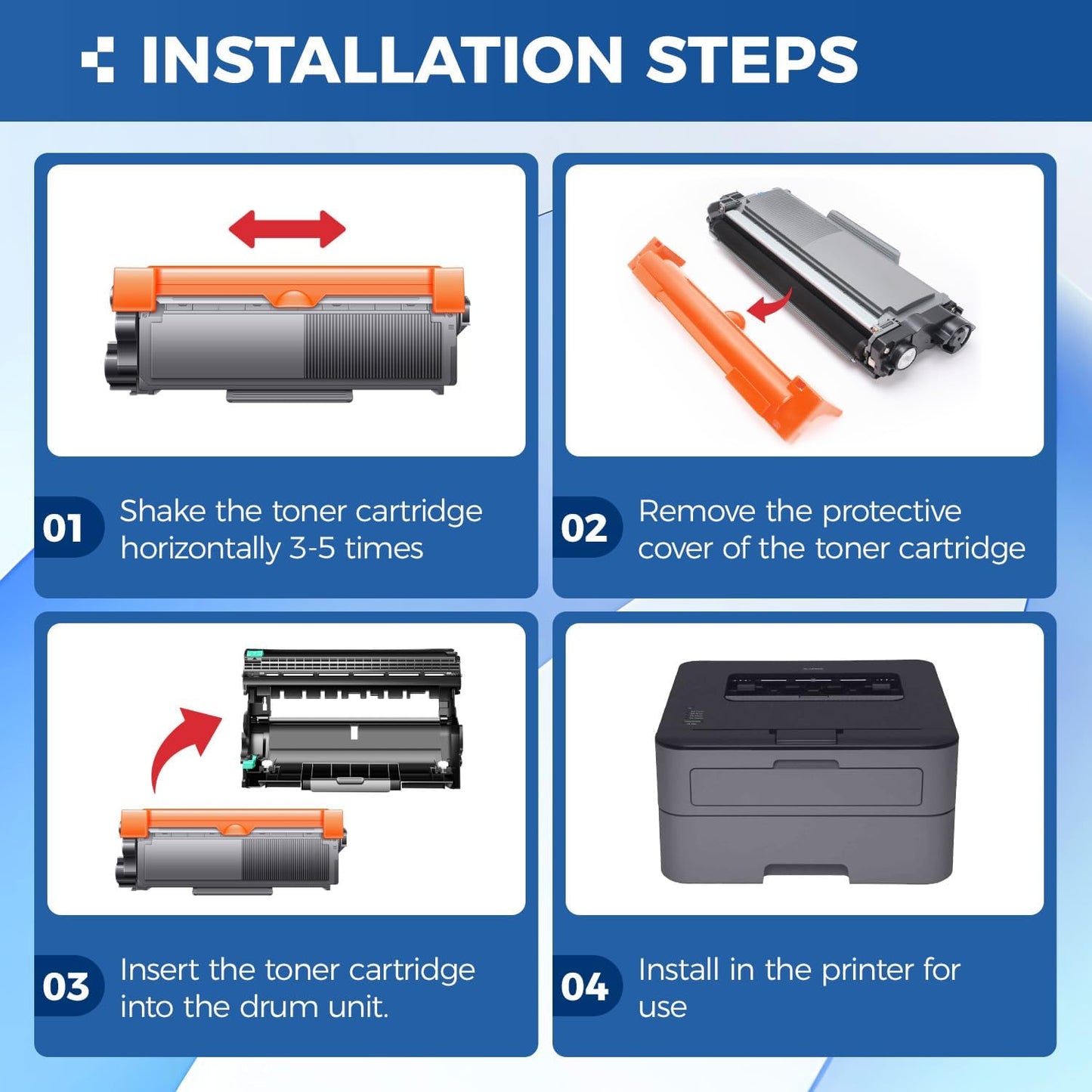 INSTALLATION STEPS

01 Shake the toner cartridge horizontally 3-5 times

02 Remove the protective cover of the toner cartridge

03 Insert the toner cartridge into the drum unit.

04 Install in the printer for use