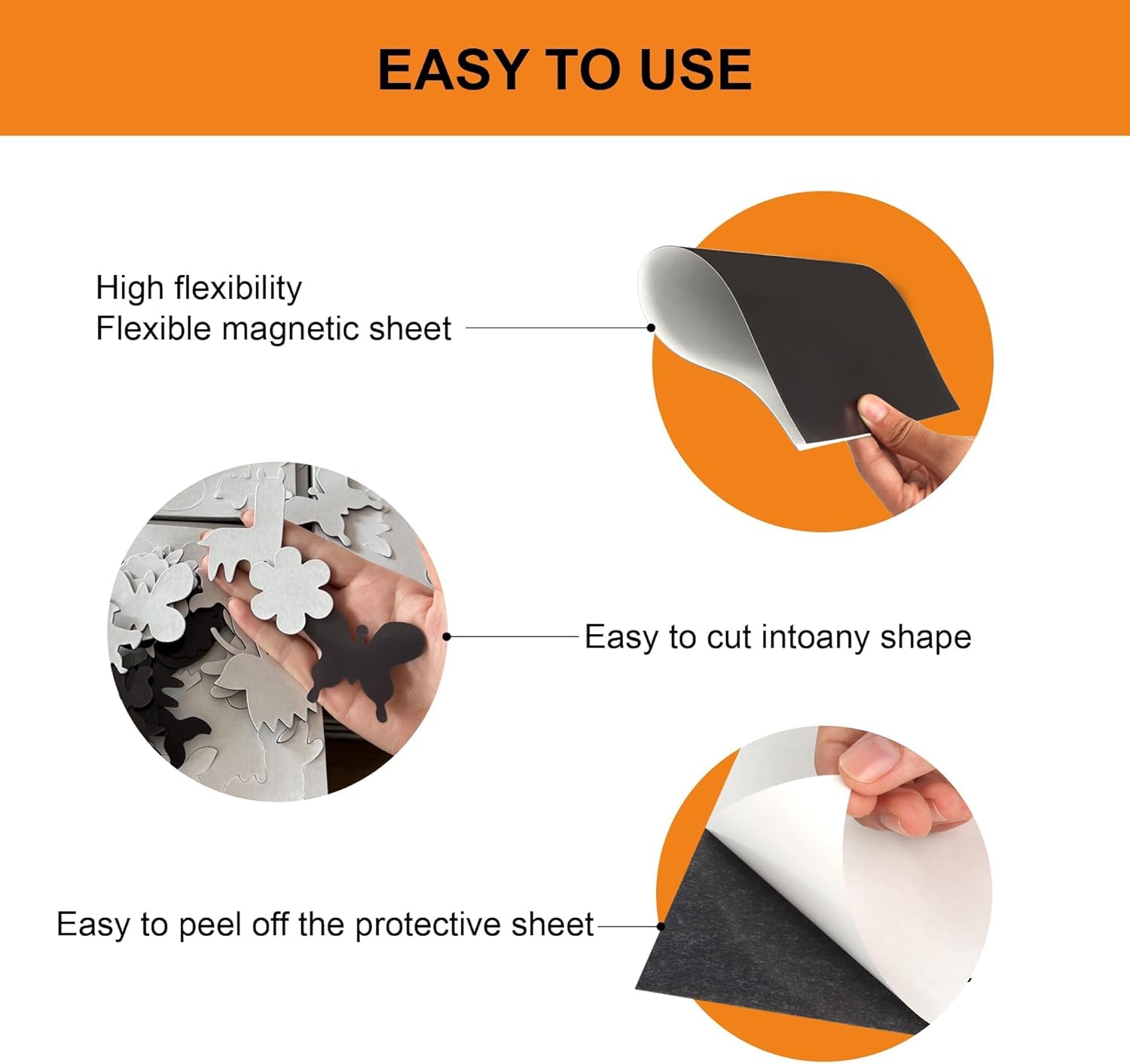 EASY TO USE

High flexibility
Flexible magnetic sheet

Easy to cut intoany shape

Easy to peel off the protective sheet