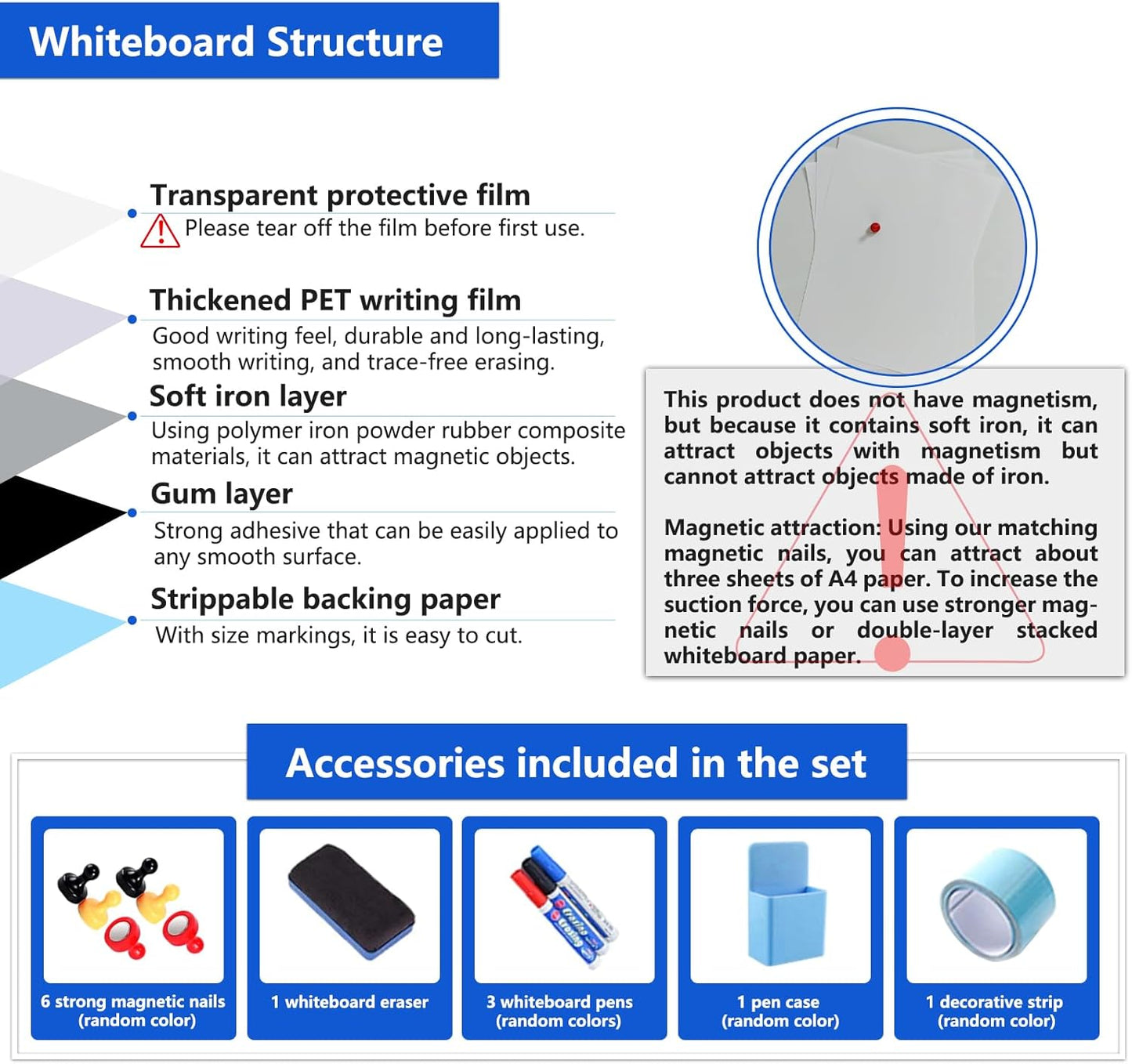 Whiteboard Structure

Transparent protective film
Please tear off the film before first use.

Thickened PET writing film
Good writing feel, durable and long-lasting, smooth writing, and trace-free erasing.

Soft iron layer
Using polymer iron powder rubber composite materials, it can attract magnetic objects.

Gum layer
Strong adhesive that can be easily applied to any smooth surface.

Strippable backing paper
With size markings, it is easy to cut.

This product does not have magnetism, but because it contains soft iron, it can attract objects with magnetism but cannot attract objects made of iron.

Magnetic attraction: Using our matching magnetic nails, you can attract about three sheets of A4 paper. To increase the suction force, you can use stronger magnetic nails or double-layer stacked whiteboard paper.

Accessories included in the set

6 strong magnetic nails (random color)

1 whiteboard eraser

3 whiteboard pens (random colors)

1 pen case (random color)

1 decorative strip (random color)