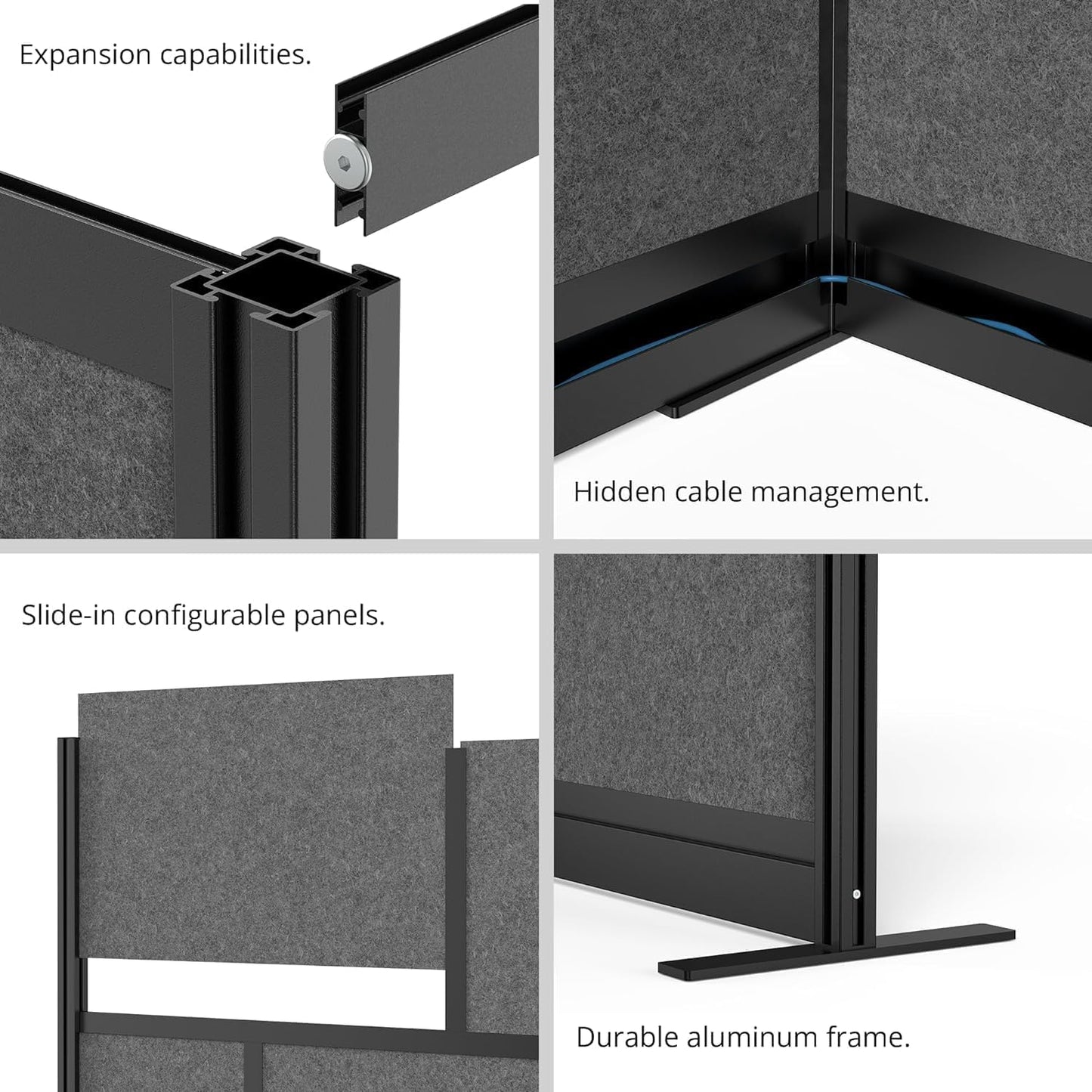 Expansion capabilities.

Hidden cable management.

Slide-in configurable panels.

Durable aluminum frame.