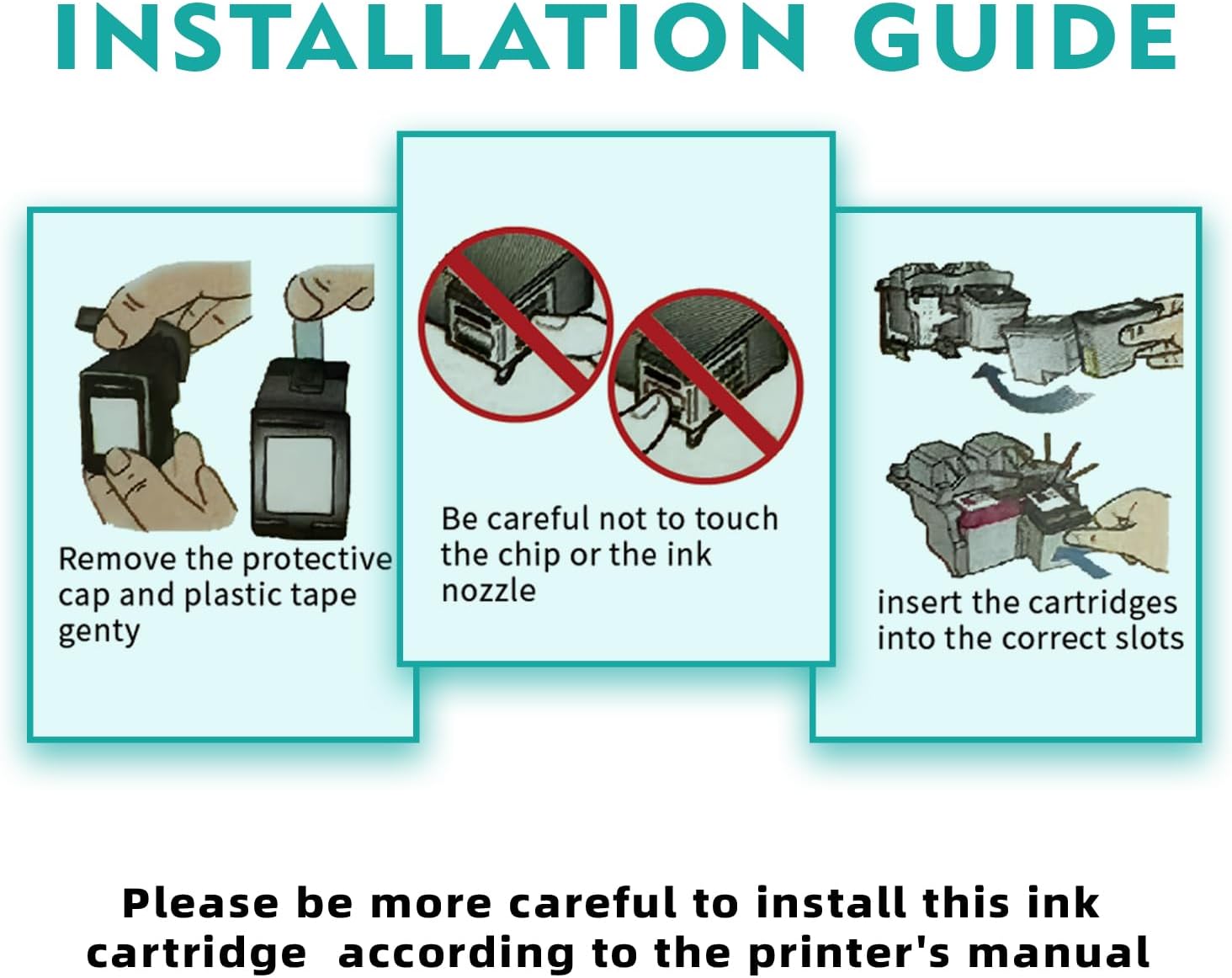 INSTALLATION GUIDE

Remove the protective cap and plastic tape genty

Be careful not to touch the chip or the ink nozzle

insert the cartridges into the correct slots

Please be more careful to install this ink cartridge according to the printer's manual