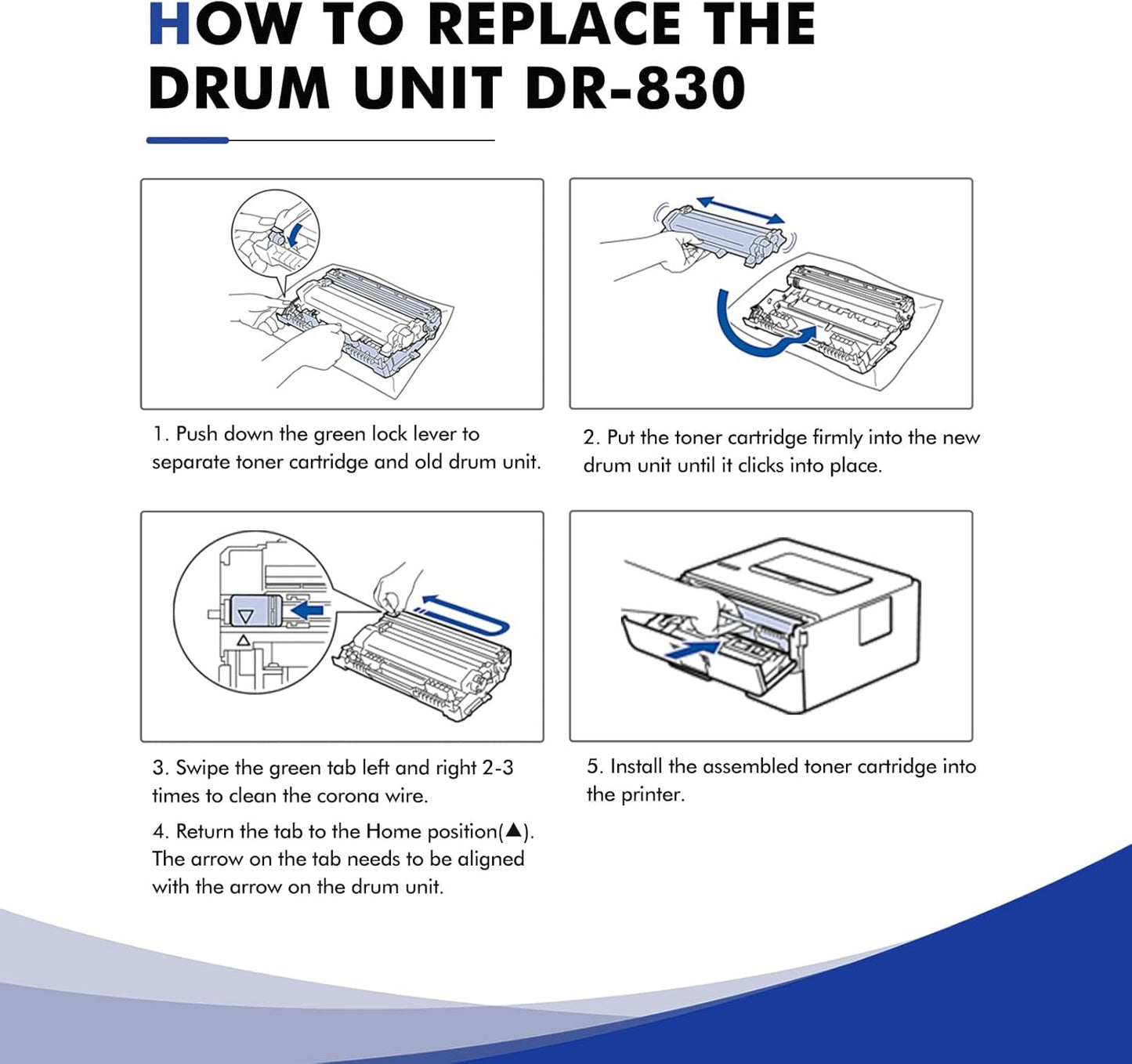 HOW TO REPLACE THE DRUM UNIT DR-830

1. Push down the green lock lever to separate toner cartridge and old drum unit.

2. Put the toner cartridge firmly into the new drum unit until it clicks into place.

3. Swipe the green tab left and right 2-3 times to clean the corona wire.

4. Return the tab to the Home position(▲). The arrow on the tab needs to be aligned with the arrow on the drum unit.

5. Install the assembled toner cartridge into the printer.