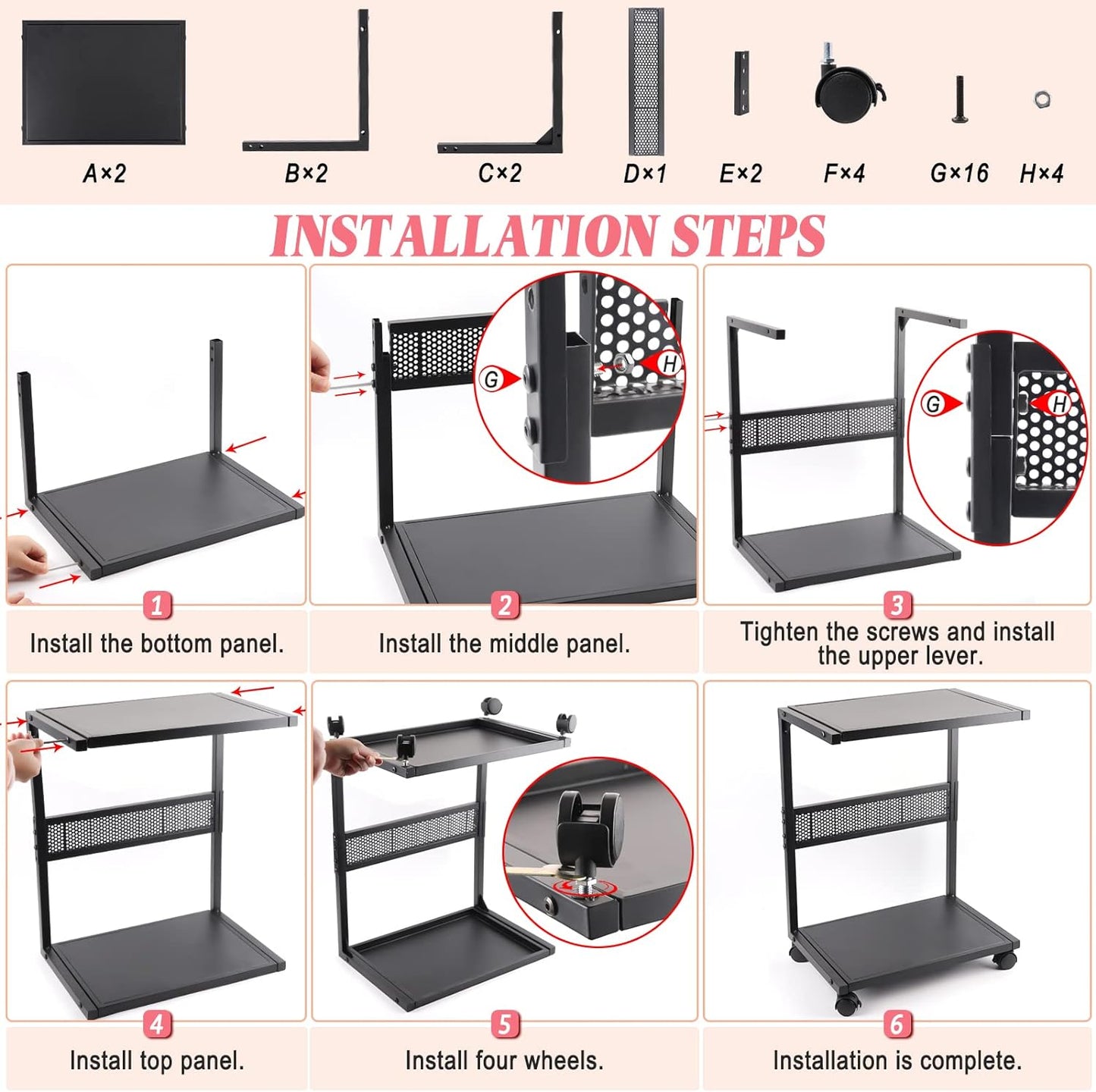 A×2 B×2 C×2 D×1 E×2 F×4 G×16 H×4

INSTALLATION STEPS

G H

G H

1
Install the bottom panel.

2
Install the middle panel.

3
Tighten the screws and install the upper lever.

4
Install top panel.

5
Install four wheels.

6
Installation is complete.