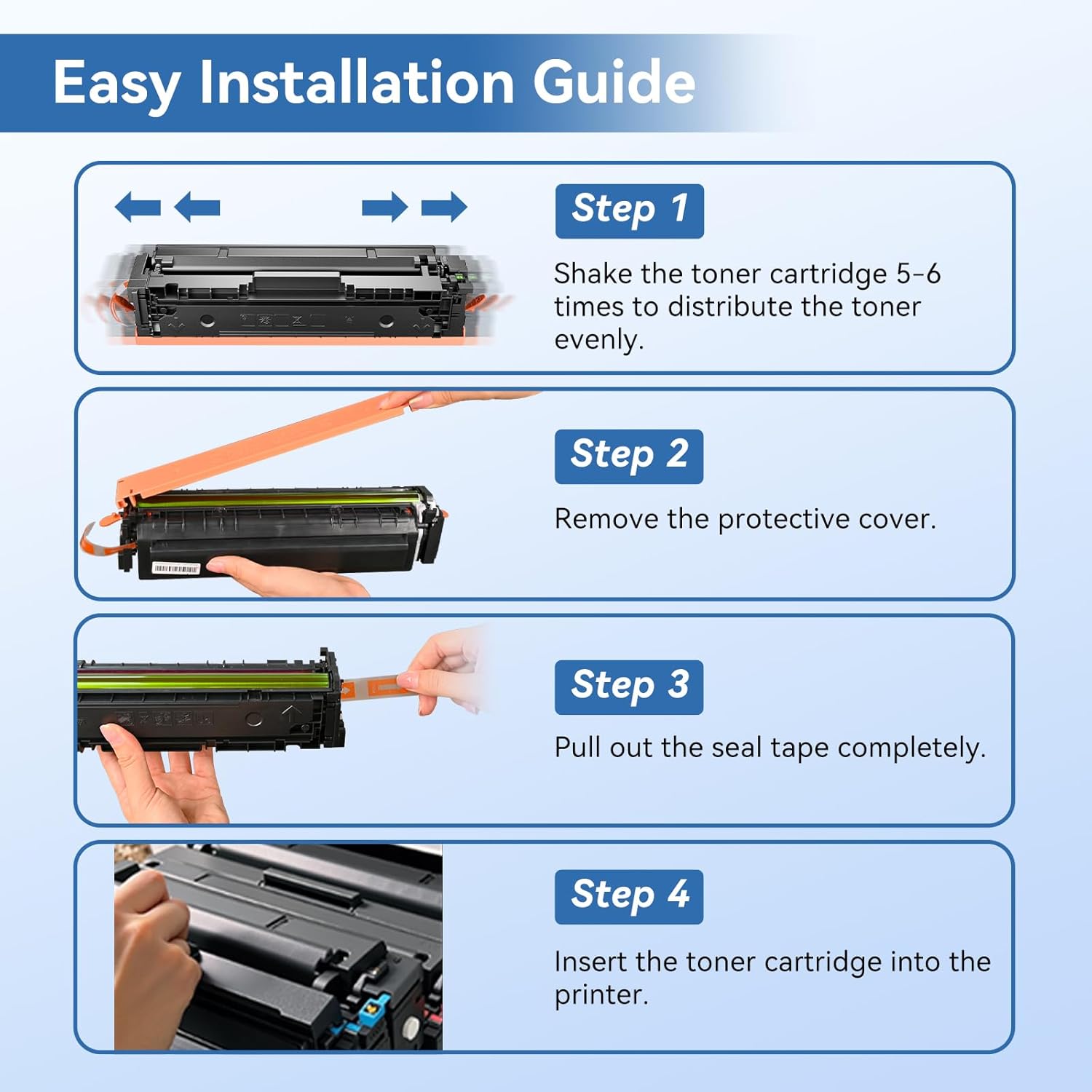 Easy Installation Guide

Step 1

Shake the toner cartridge 5-6 times to distribute the toner evenly.

Step 2

Remove the protective cover.

Step 3

Pull out the seal tape completely.

Step 4

Insert the toner cartridge into the printer.