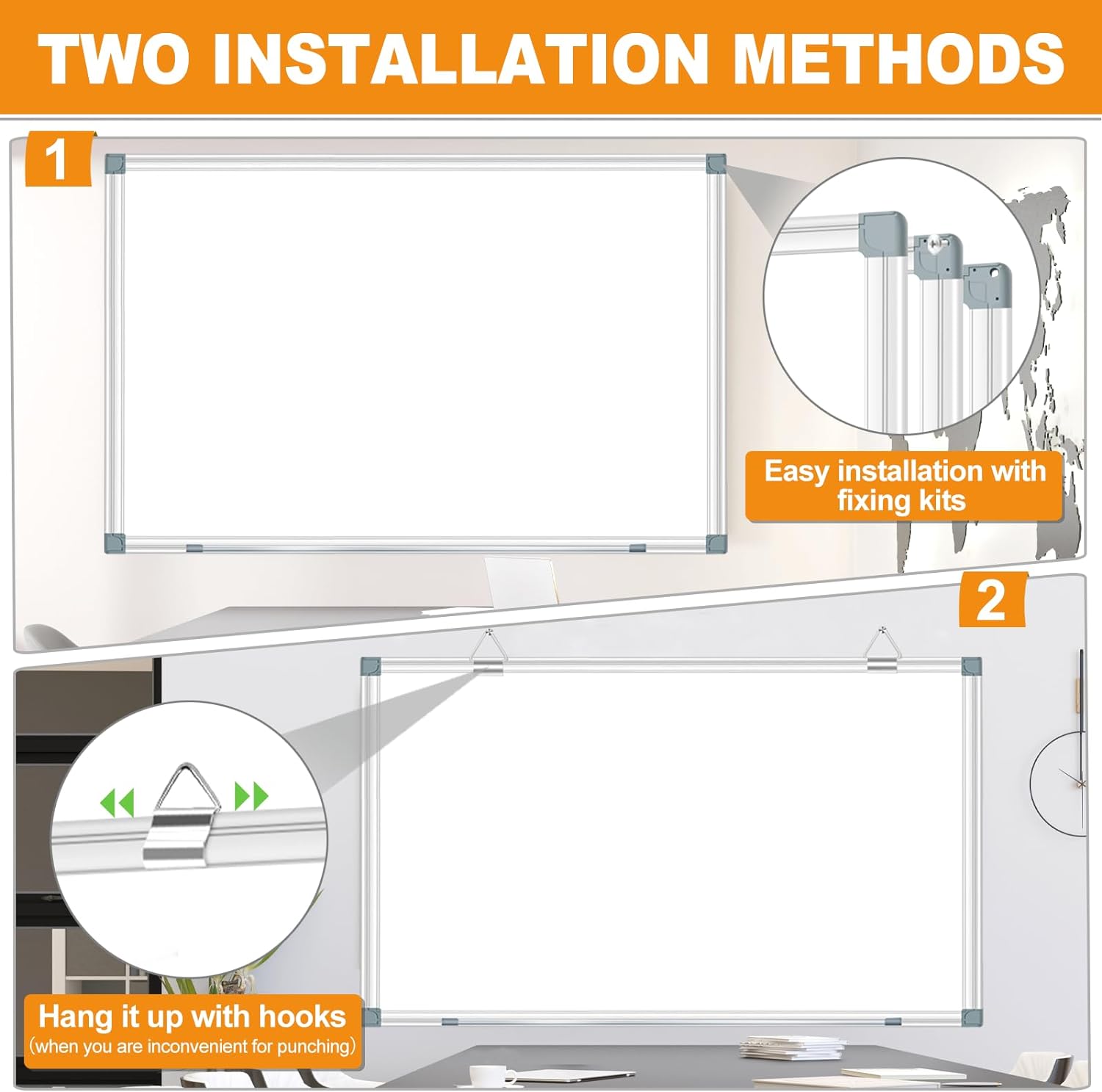 TWO INSTALLATION METHODS

1

Easy installation with fixing kits

2

Hang it up with hooks
(when you are inconvenient for punching)