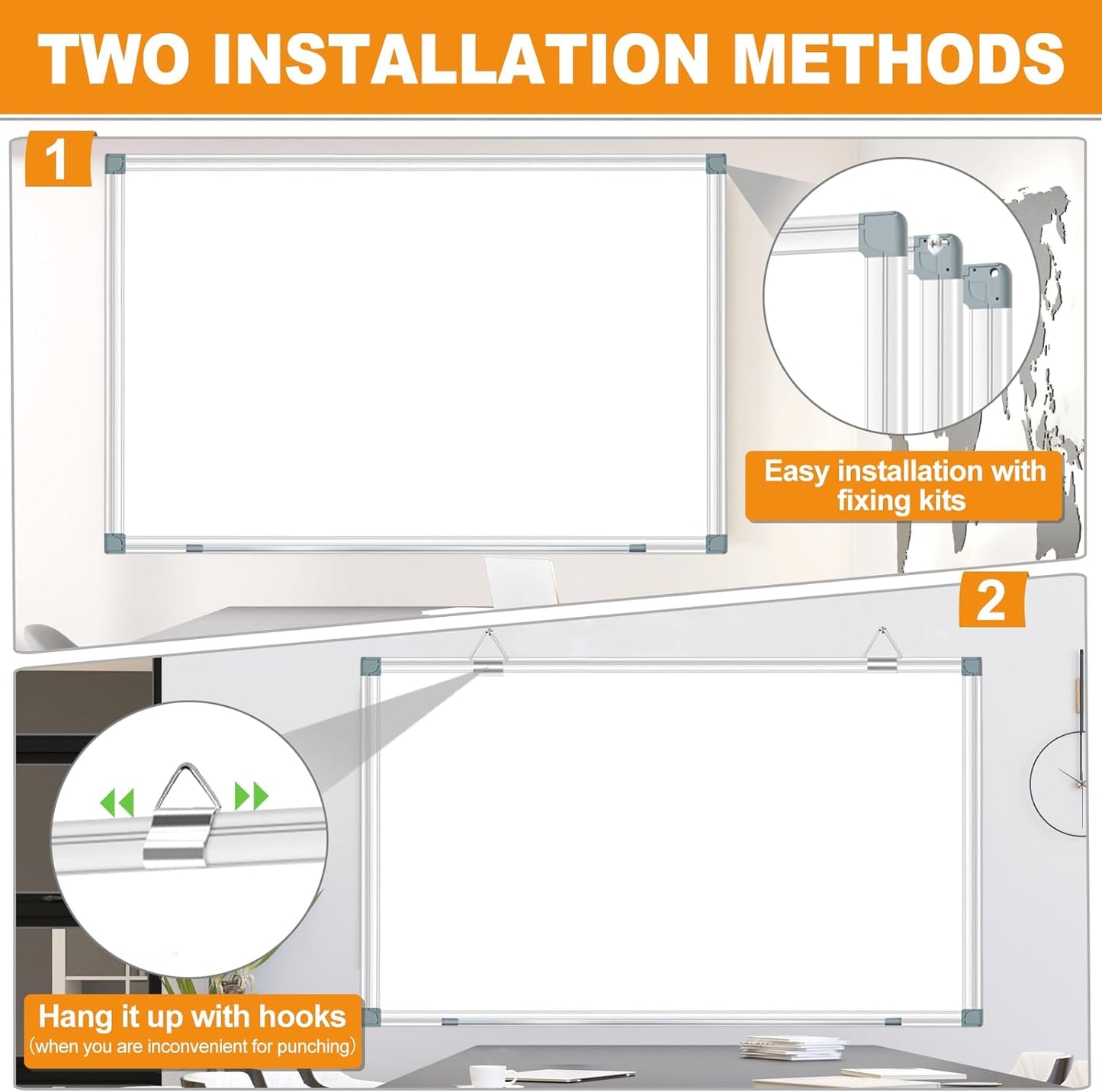 TWO INSTALLATION METHODS

1

Easy installation with fixing kits

2

Hang it up with hooks
(when you are inconvenient for punching)