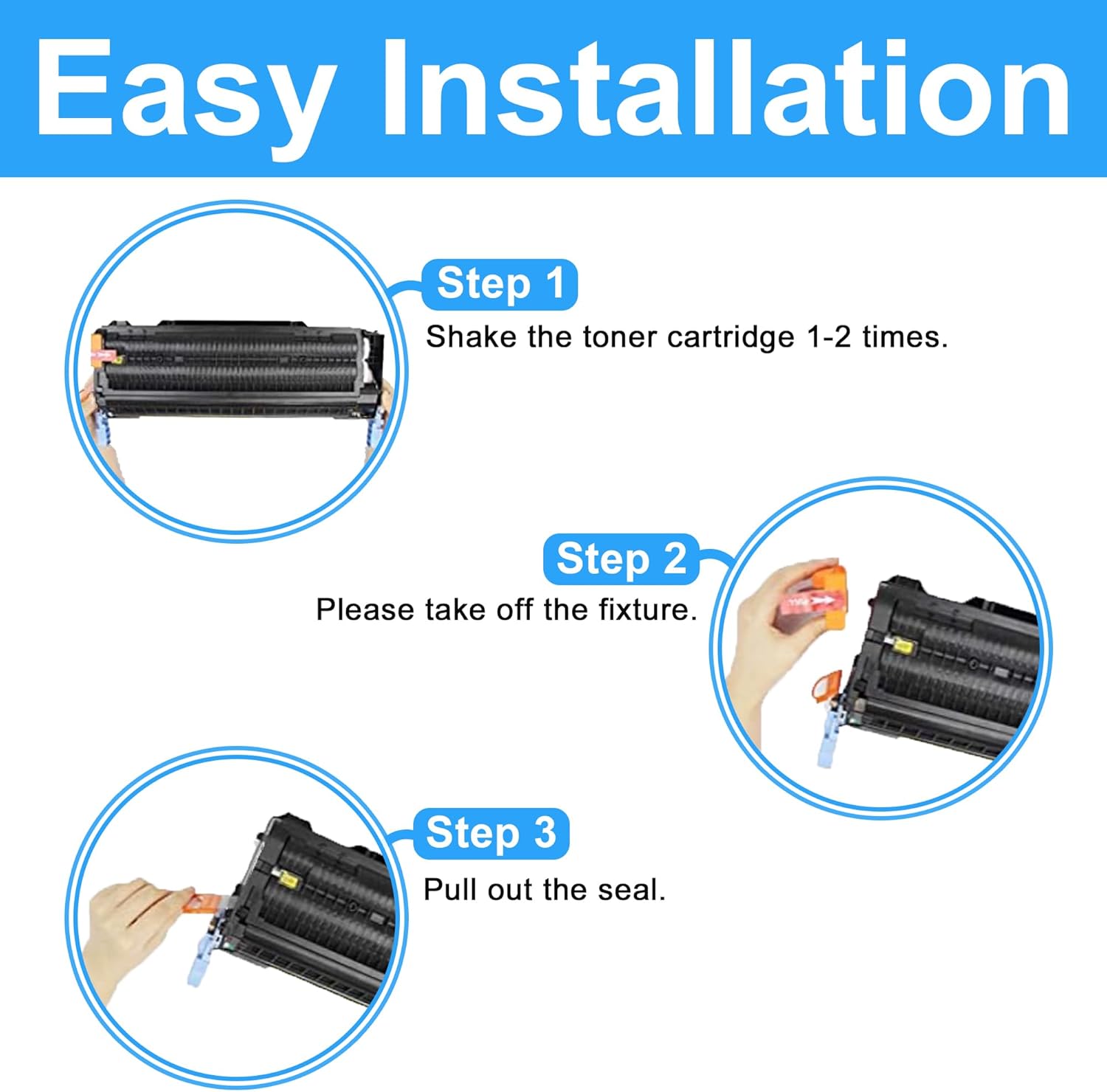 Easy Installation

Step 1
Shake the toner cartridge 1-2 times.

Step 2
Please take off the fixture.

Step 3
Pull out the seal.