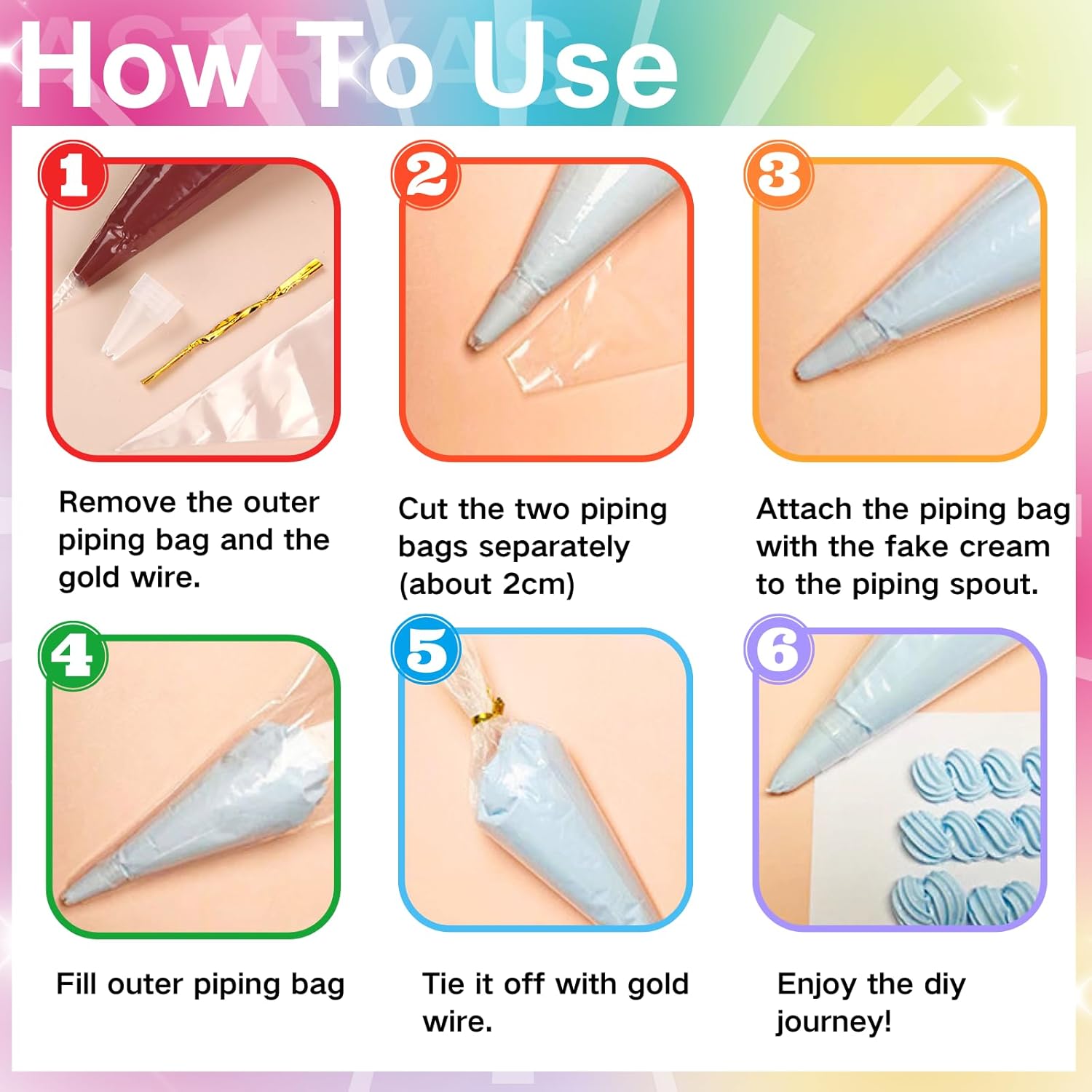 How To Use

1

Remove the outer piping bag and the gold wire.

2

Cut the two piping bags separately (about 2cm)

3

Attach the piping bag with the fake cream to the piping spout.

4

Fill outer piping bag

5

Tie it off with gold wire.

6

Enjoy the diy journey!