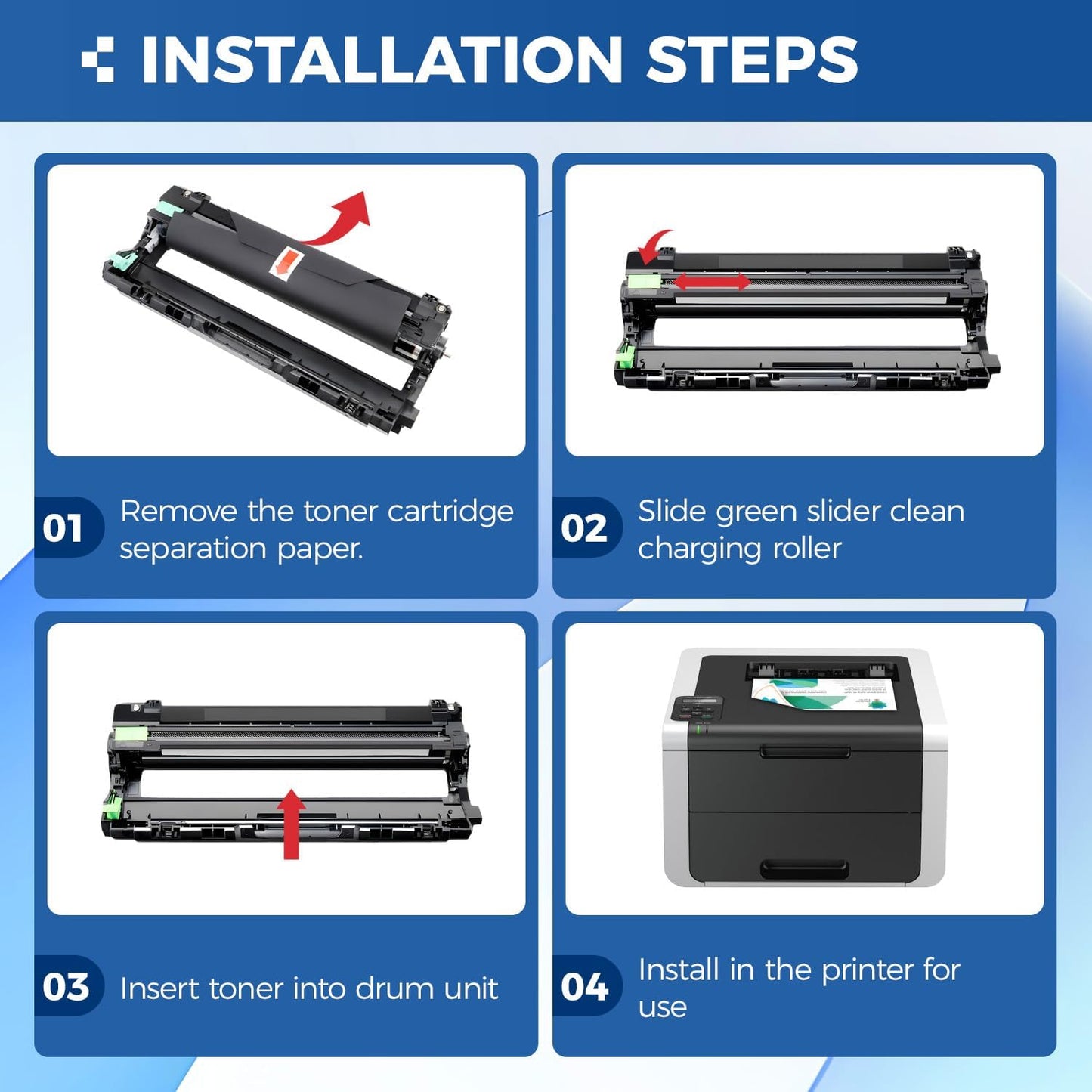 INSTALLATION STEPS

01 Remove the toner cartridge separation paper.

02 Slide green slider clean charging roller

03 Insert toner into drum unit

04 Install in the printer for use