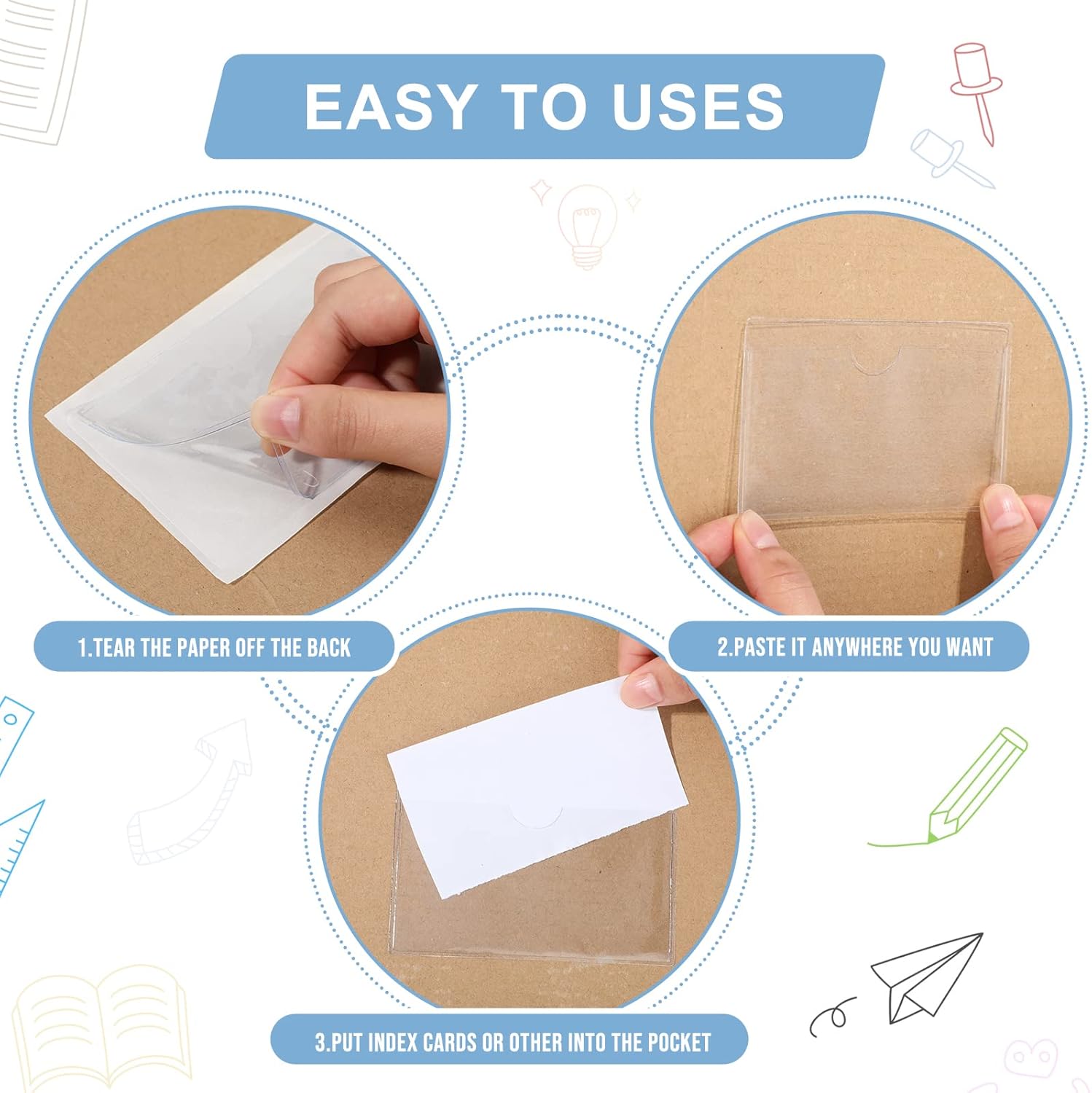 EASY TO USES

1.TEAR THE PAPER OFF THE BACK

2.PASTE IT ANYWHERE YOU WANT

3.PUT INDEX CARDS OR OTHER INTO THE POCKET