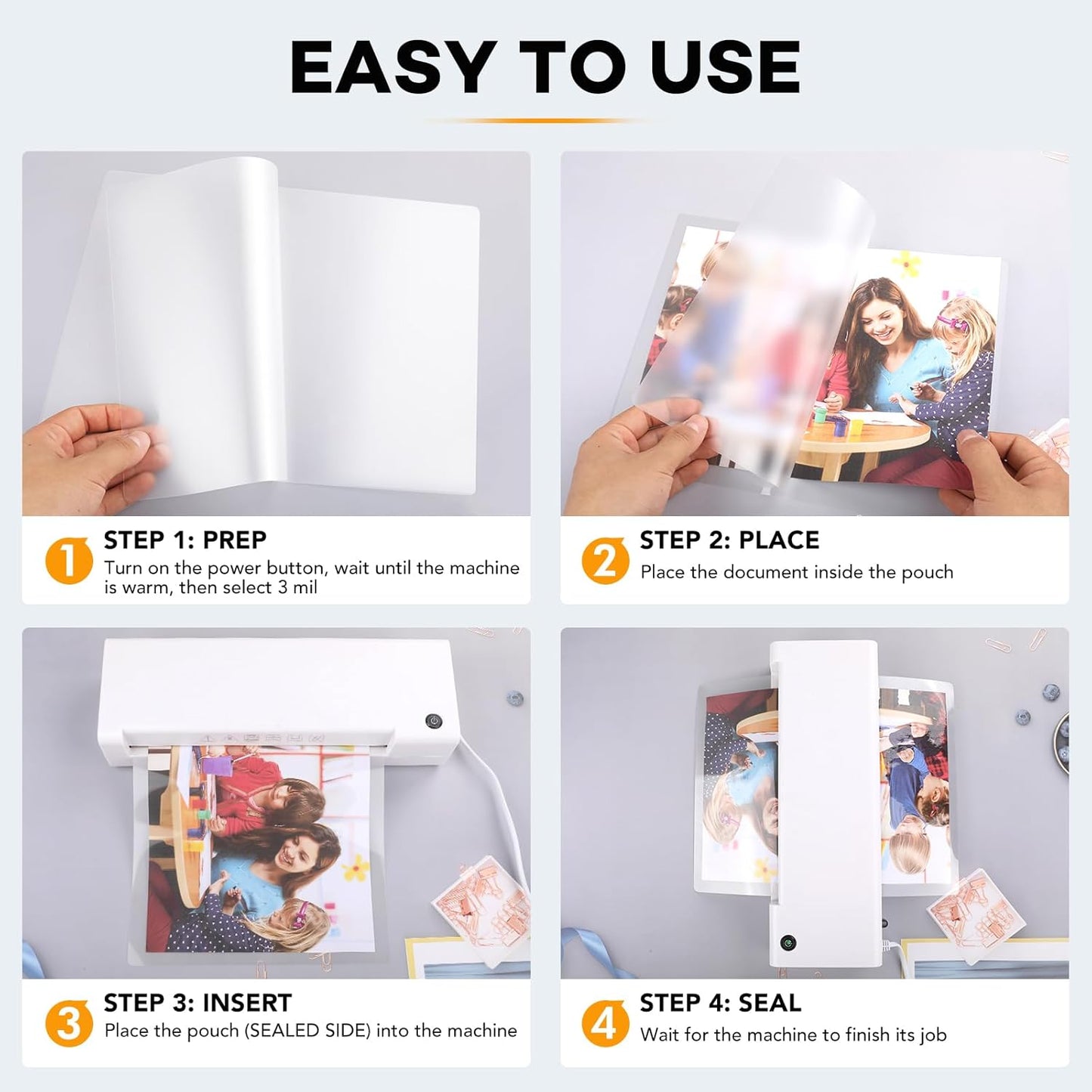 EASY TO USE

1
STEP 1: PREP
Turn on the power button, wait until the machine is warm, then select 3 mil

2
STEP 2: PLACE
Place the document inside the pouch

3
STEP 3: INSERT
Place the pouch (SEALED SIDE) into the machine

4
STEP 4: SEAL
Wait for the machine to finish its job