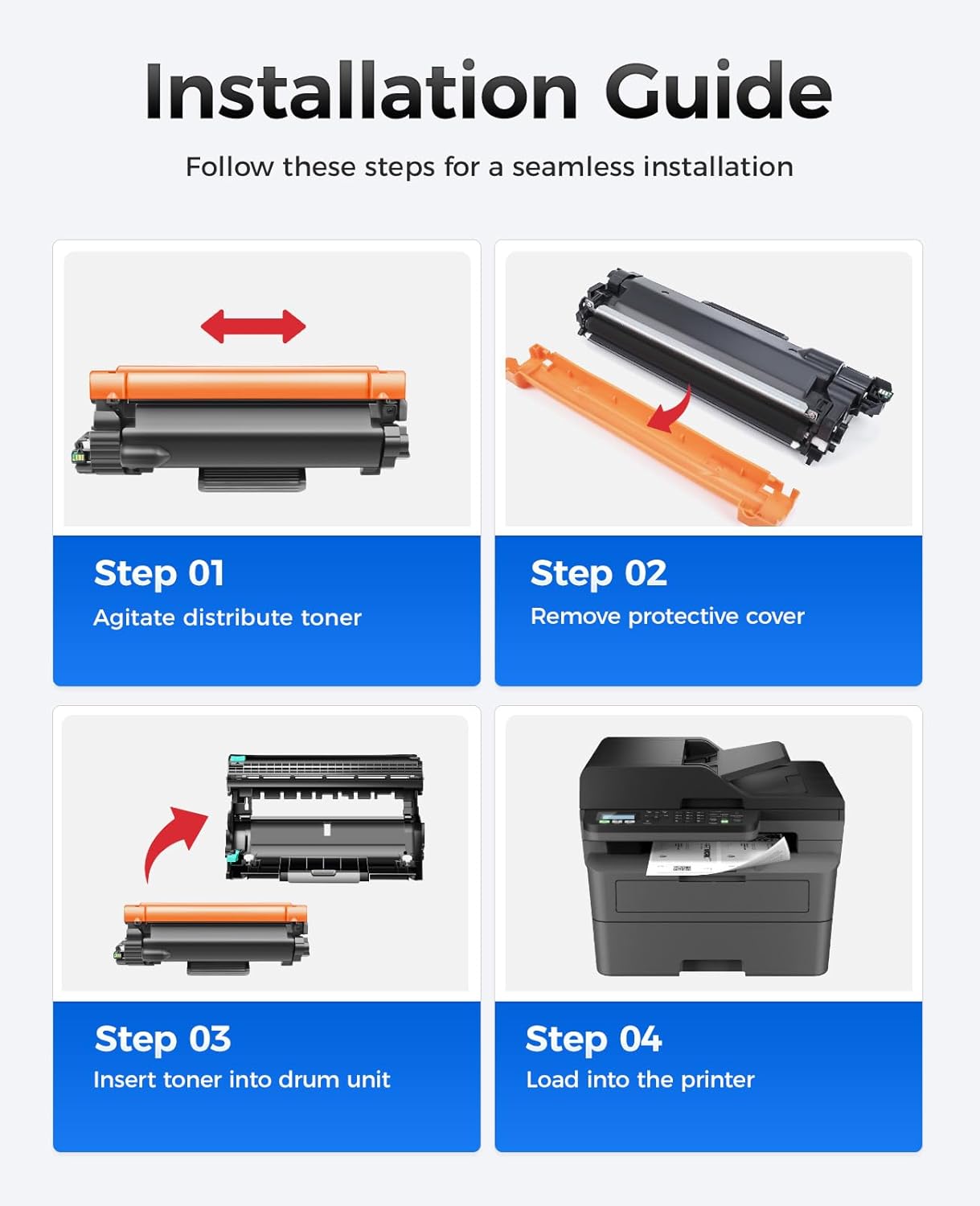 Installation Guide

Follow these steps for a seamless installation

Step 01
Agitate distribute toner

Step 02
Remove protective cover

Step 03
Insert toner into drum unit

Step 04
Load into the printer