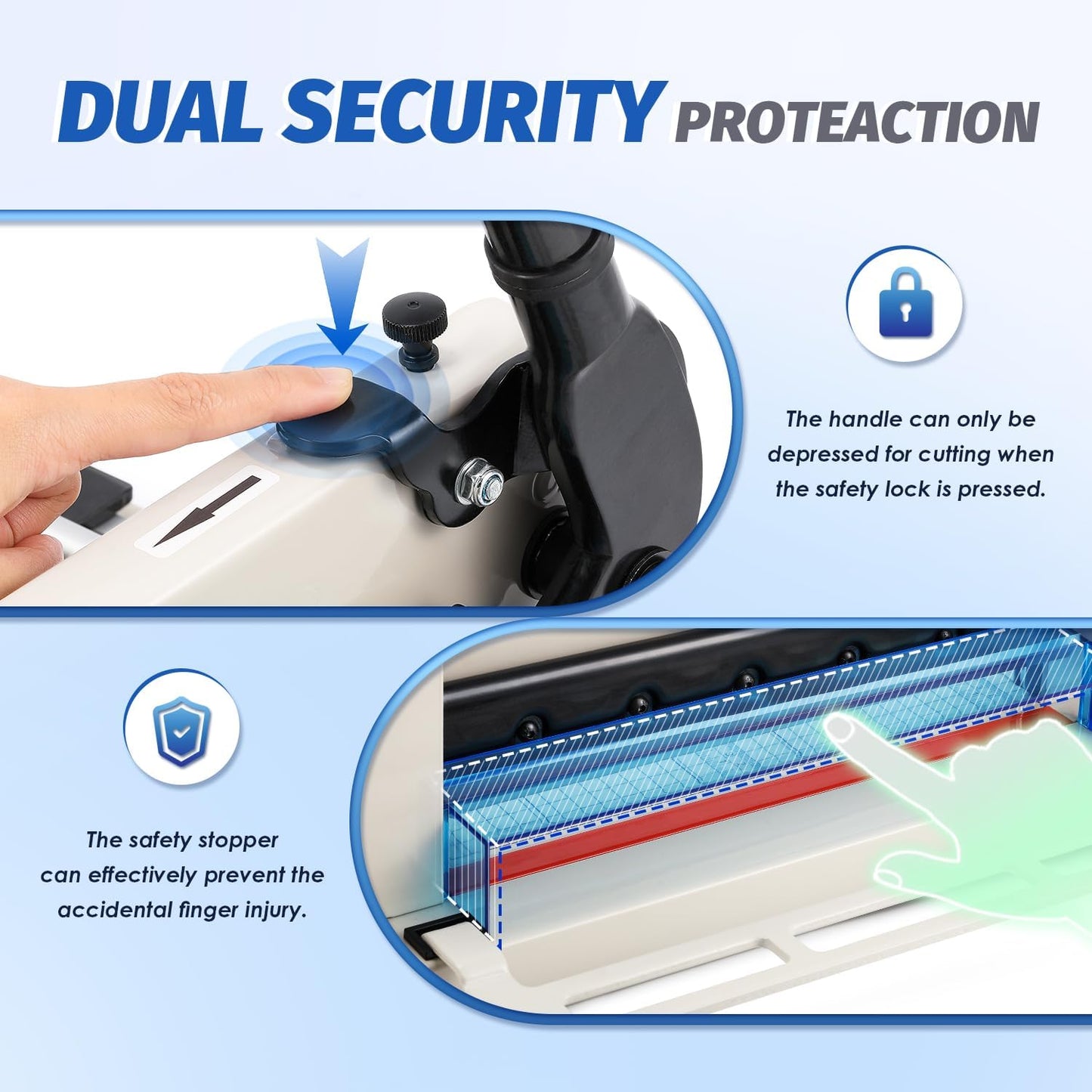 DUAL SECURITY PROTEACTION

The handle can only be depressed for cutting when the safety lock is pressed.

The safety stopper can effectively prevent the accidental finger injury.