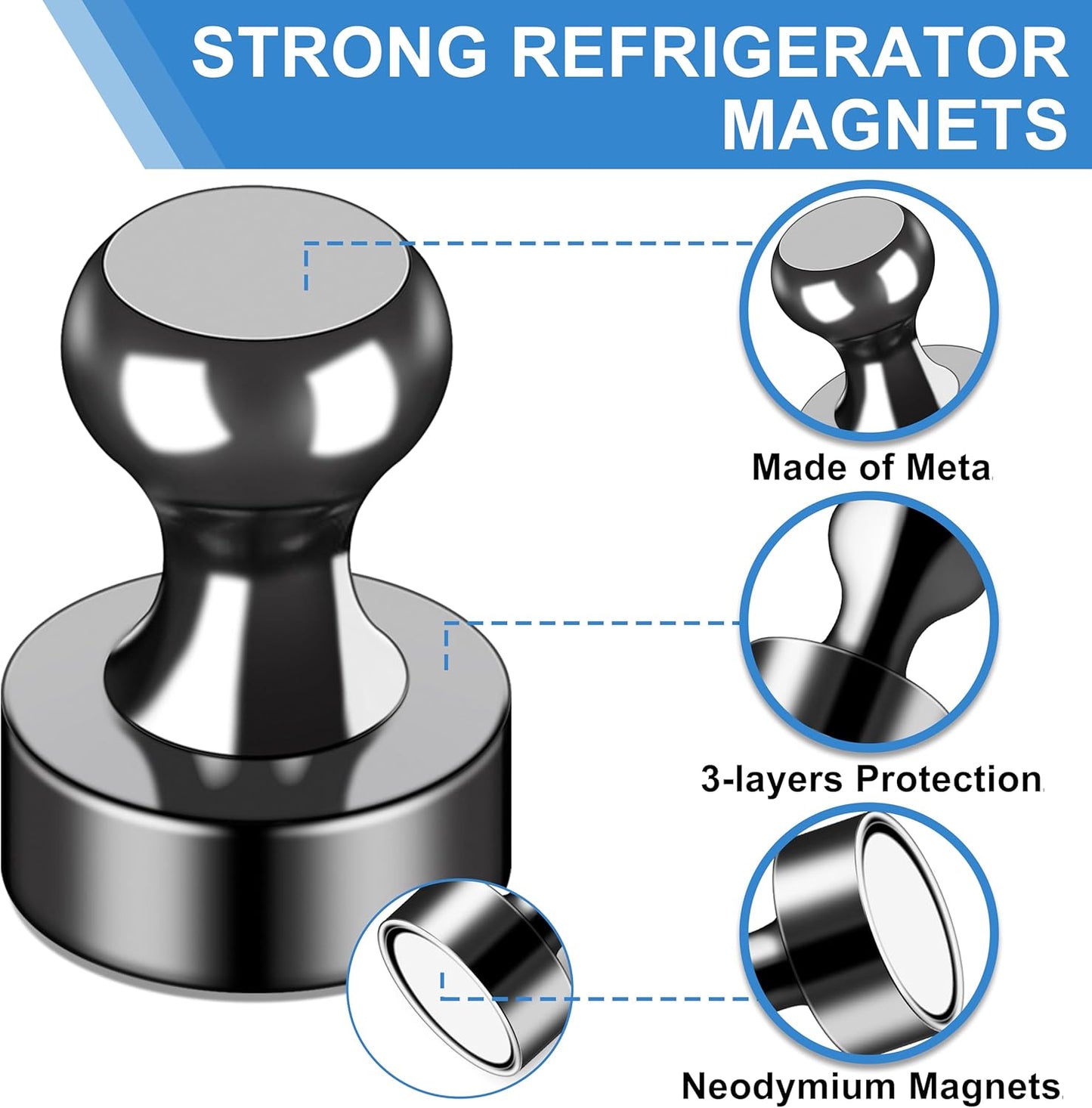 STRONG REFRIGERATOR MAGNETS

Made of Meta

3-layers Protection

Neodymium Magnets