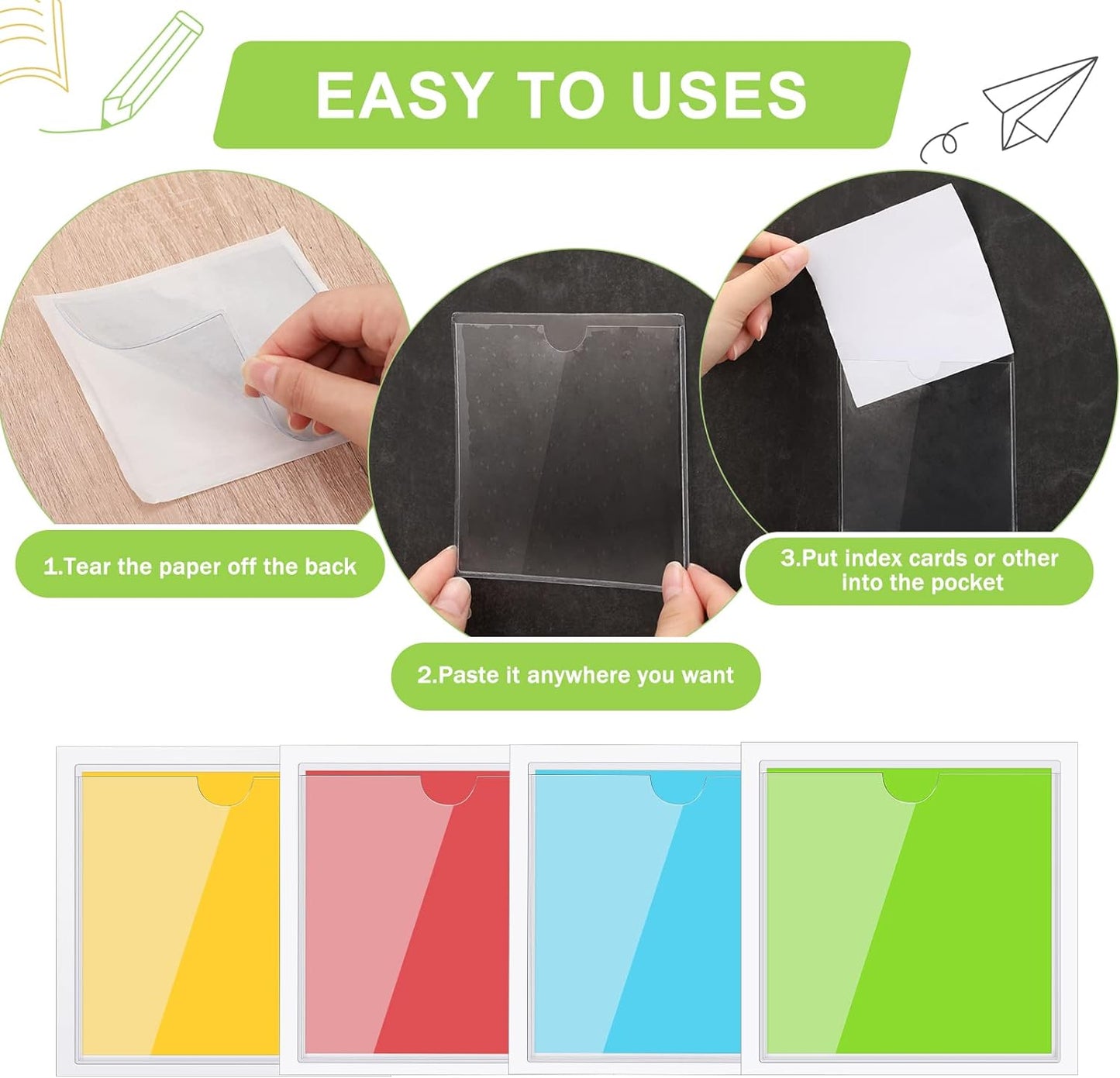 EASY TO USES

1.Tear the paper off the back

2.Paste it anywhere you want

3.Put index cards or other into the pocket