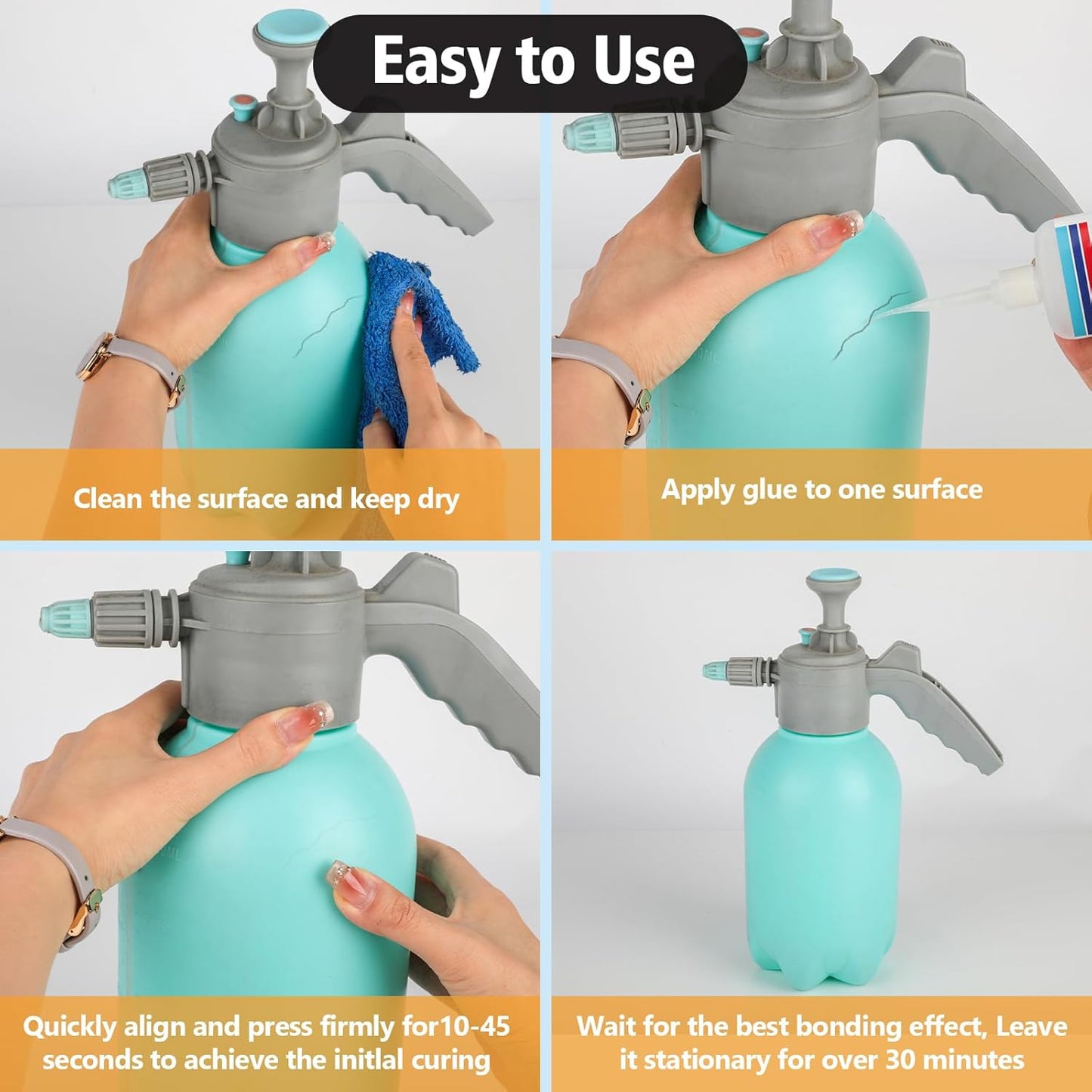 Easy to Use

Clean the surface and keep dry

Apply glue to one surface

Quickly align and press firmly for10-45 seconds to achieve the initlal curing

Wait for the best bonding effect, Leave it stationary for over 30 minutes