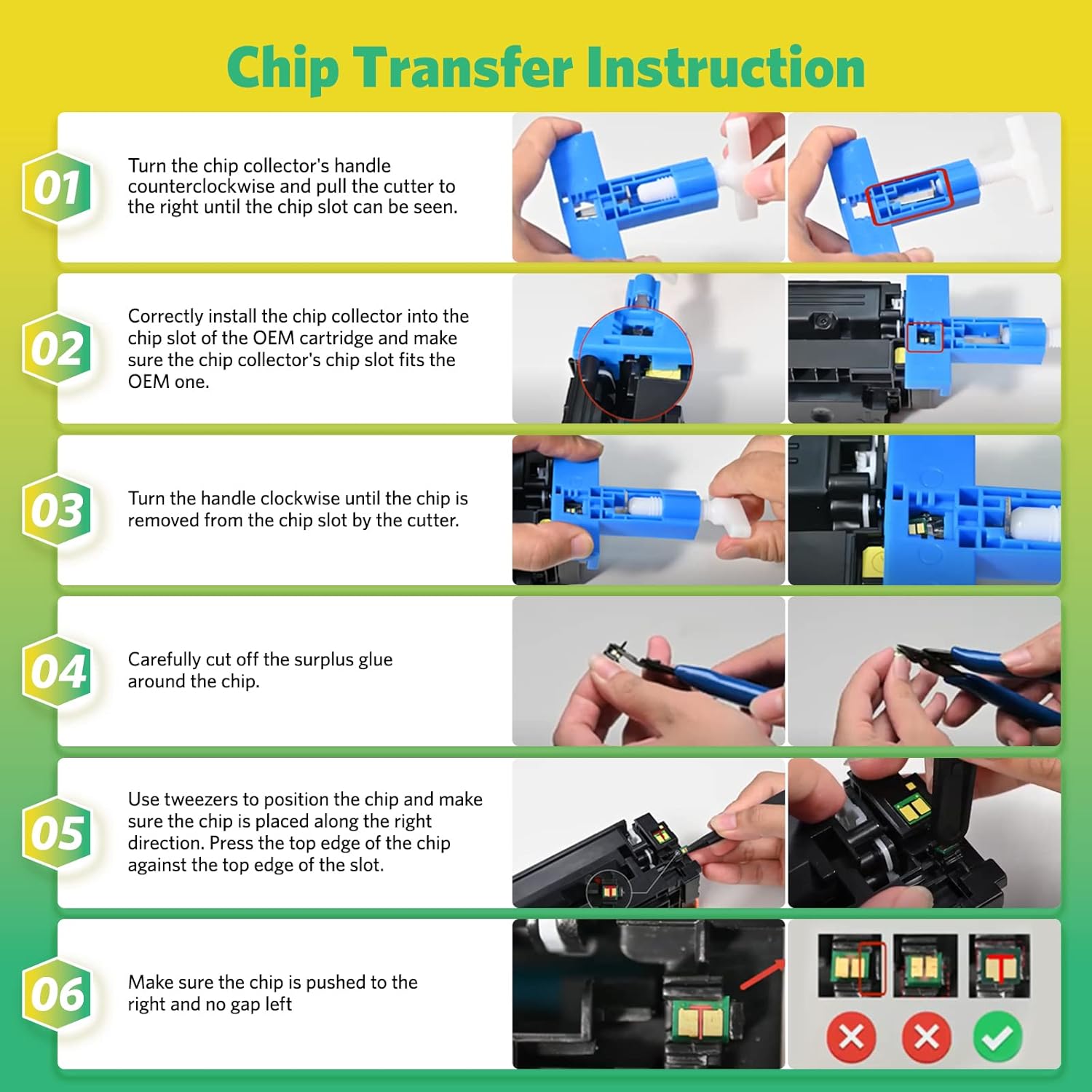 Chip Transfer Instruction

01

Turn the chip collector's handle counterclockwise and pull the cutter to the right until the chip slot can be seen.

02

Correctly install the chip collector into the chip slot of the OEM cartridge and make sure the chip collector's chip slot fits the OEM one.

03

Turn the handle clockwise until the chip is removed from the chip slot by the cutter.

04

Carefully cut off the surplus glue around the chip.

05

Use tweezers to position the chip and make sure the chip is placed along the right direction. Press the top edge of the chip against the top edge of the slot.

06

Make sure the chip is pushed to the right and no gap left