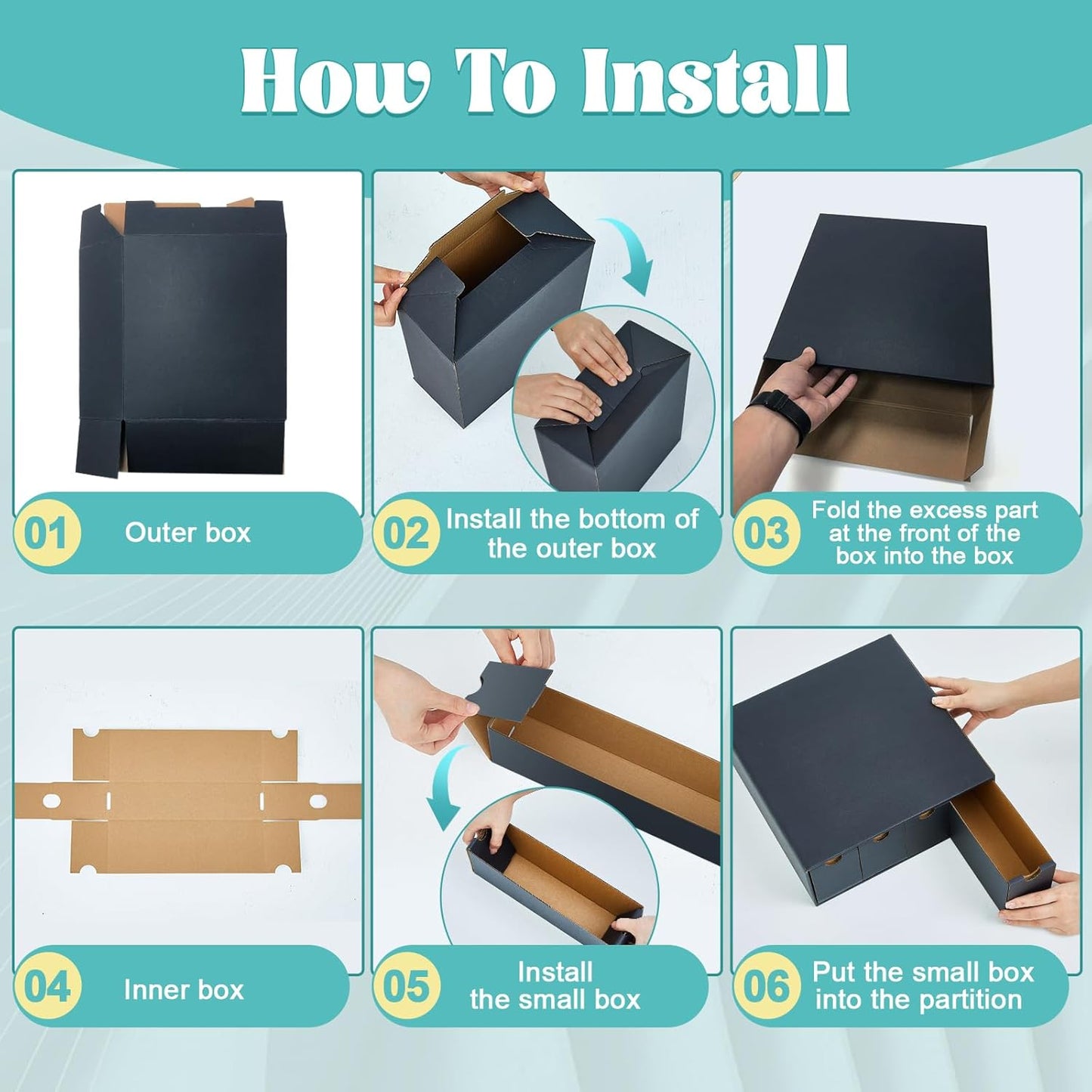 How To Install

01 Outer box

02 Install the bottom of the outer box

03 Fold the excess part at the front of the box into the box

04 Inner box

05 Install the small box

06 Put the small box into the partition