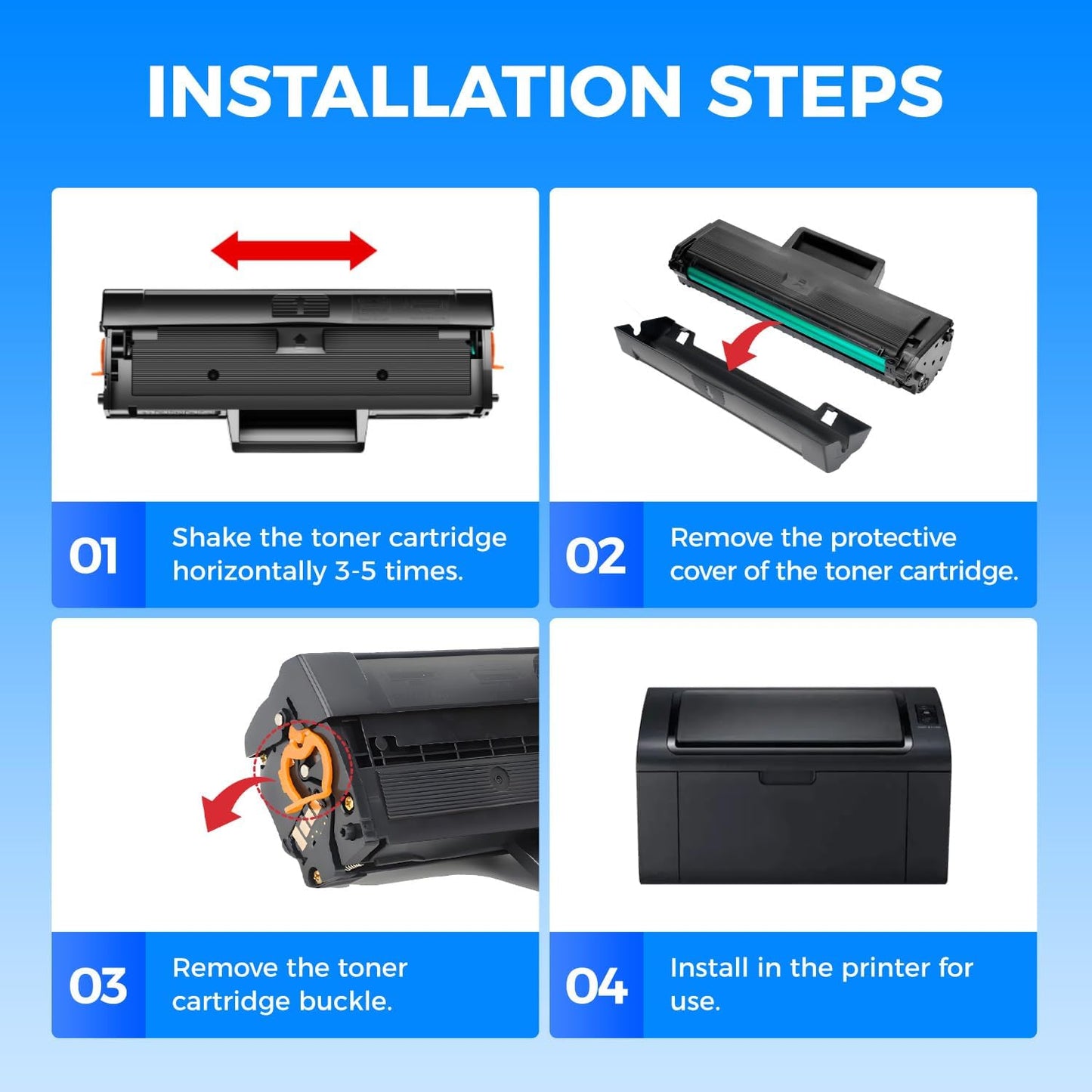 INSTALLATION STEPS

01 Shake the toner cartridge horizontally 3-5 times.

02 Remove the protective cover of the toner cartridge.

03 Remove the toner cartridge buckle.

04 Install in the printer for use.