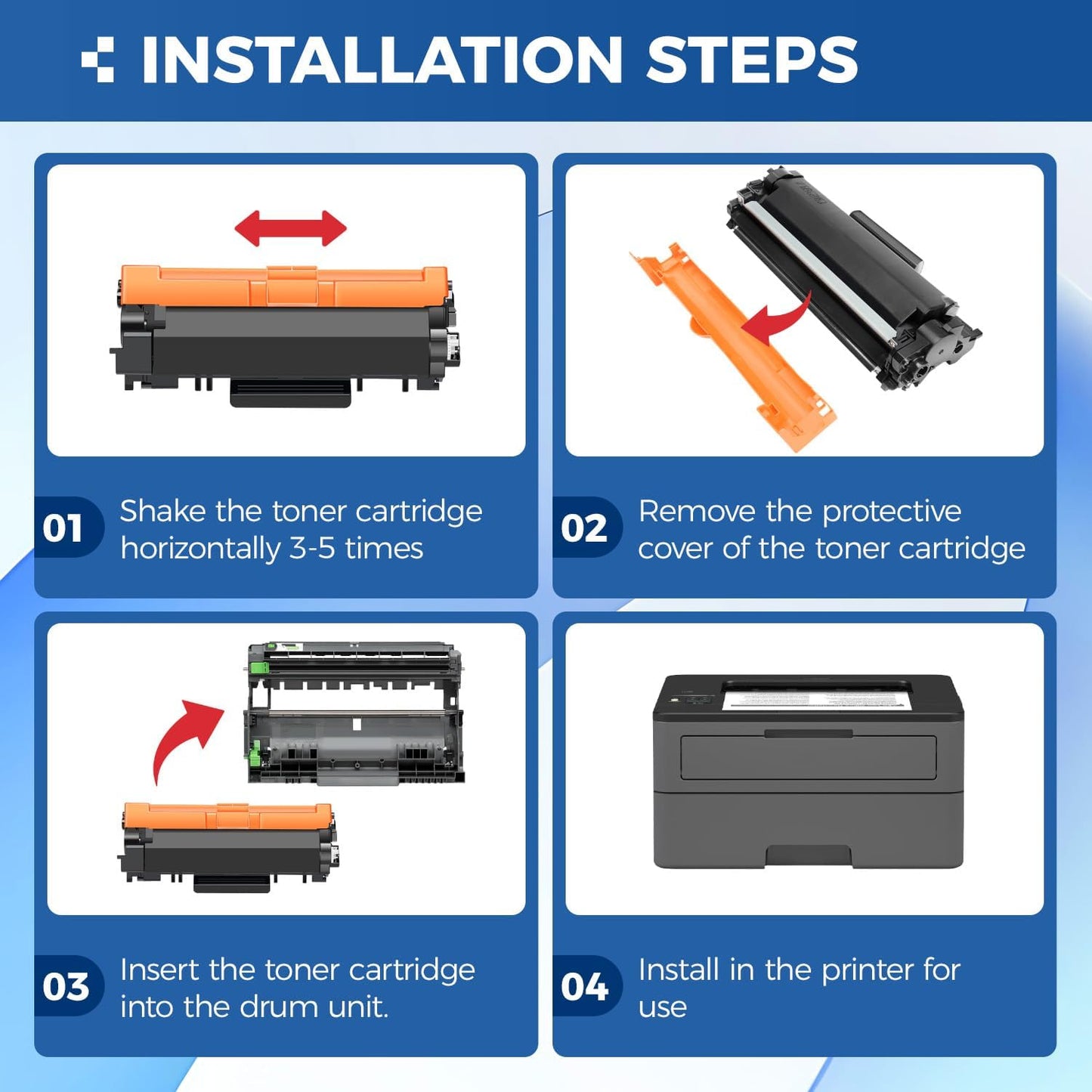 INSTALLATION STEPS

01 Shake the toner cartridge horizontally 3-5 times

02 Remove the protective cover of the toner cartridge

03 Insert the toner cartridge into the drum unit.

04 Install in the printer for use