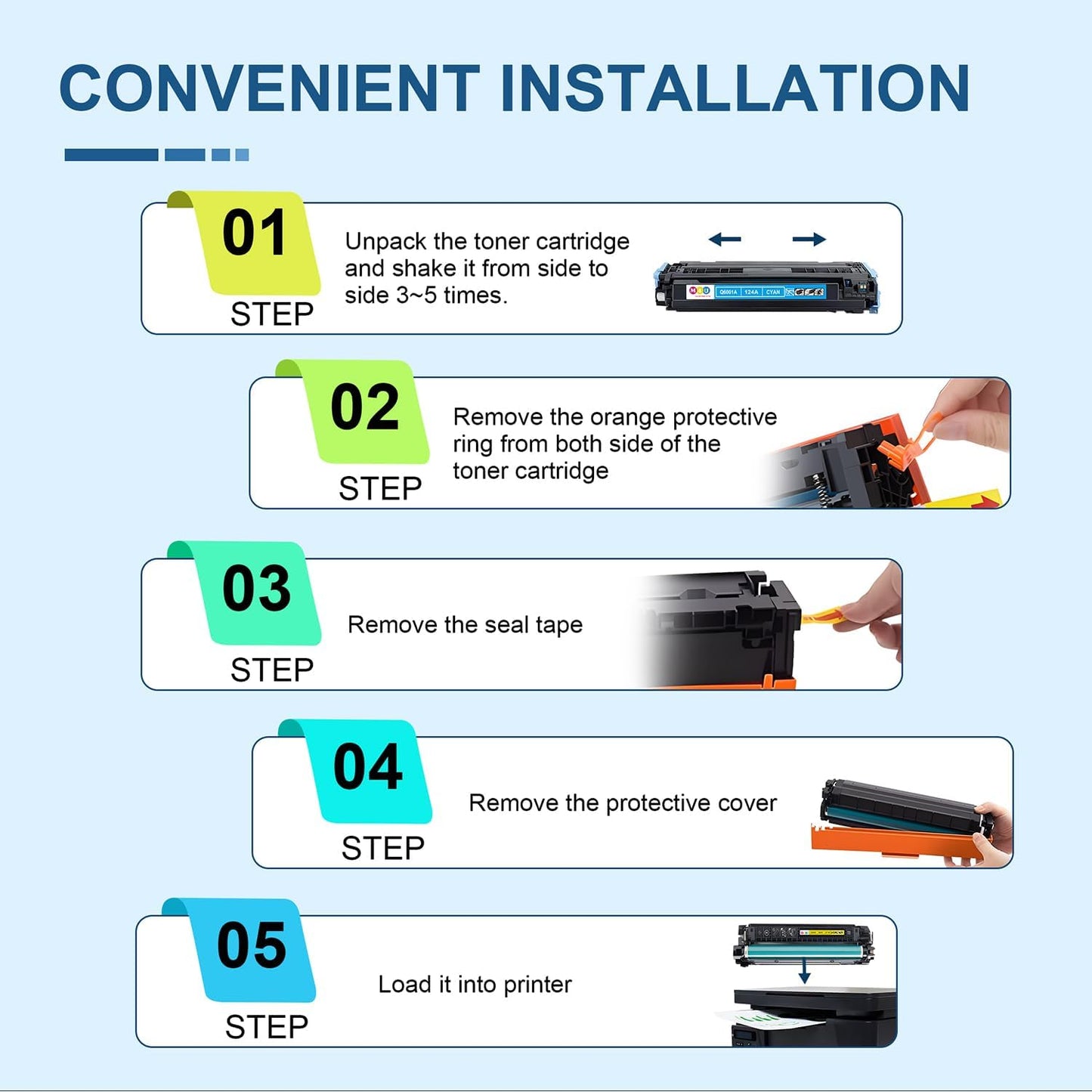 CONVENIENT INSTALLATION

01
STEP
Unpack the toner cartridge and shake it from side to side 3~5 times.

Q6001A 124A CYAN

02
STEP
Remove the orange protective ring from both side of the toner cartridge

03
STEP
Remove the seal tape

04
STEP
Remove the protective cover

05
STEP
Load it into printer