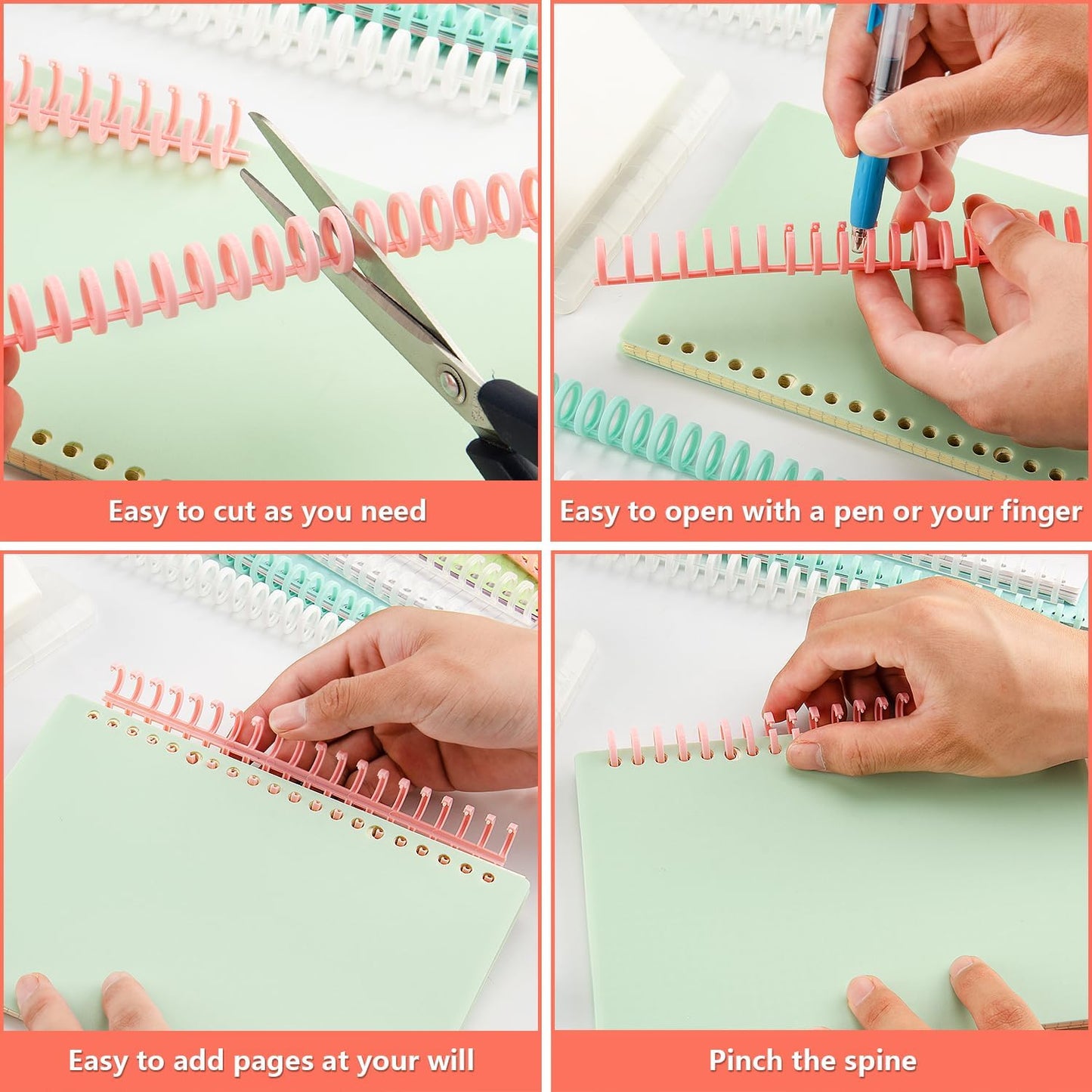 Easy to cut as you need

Easy to open with a pen or your finger

Easy to add pages at your will

Pinch the spine