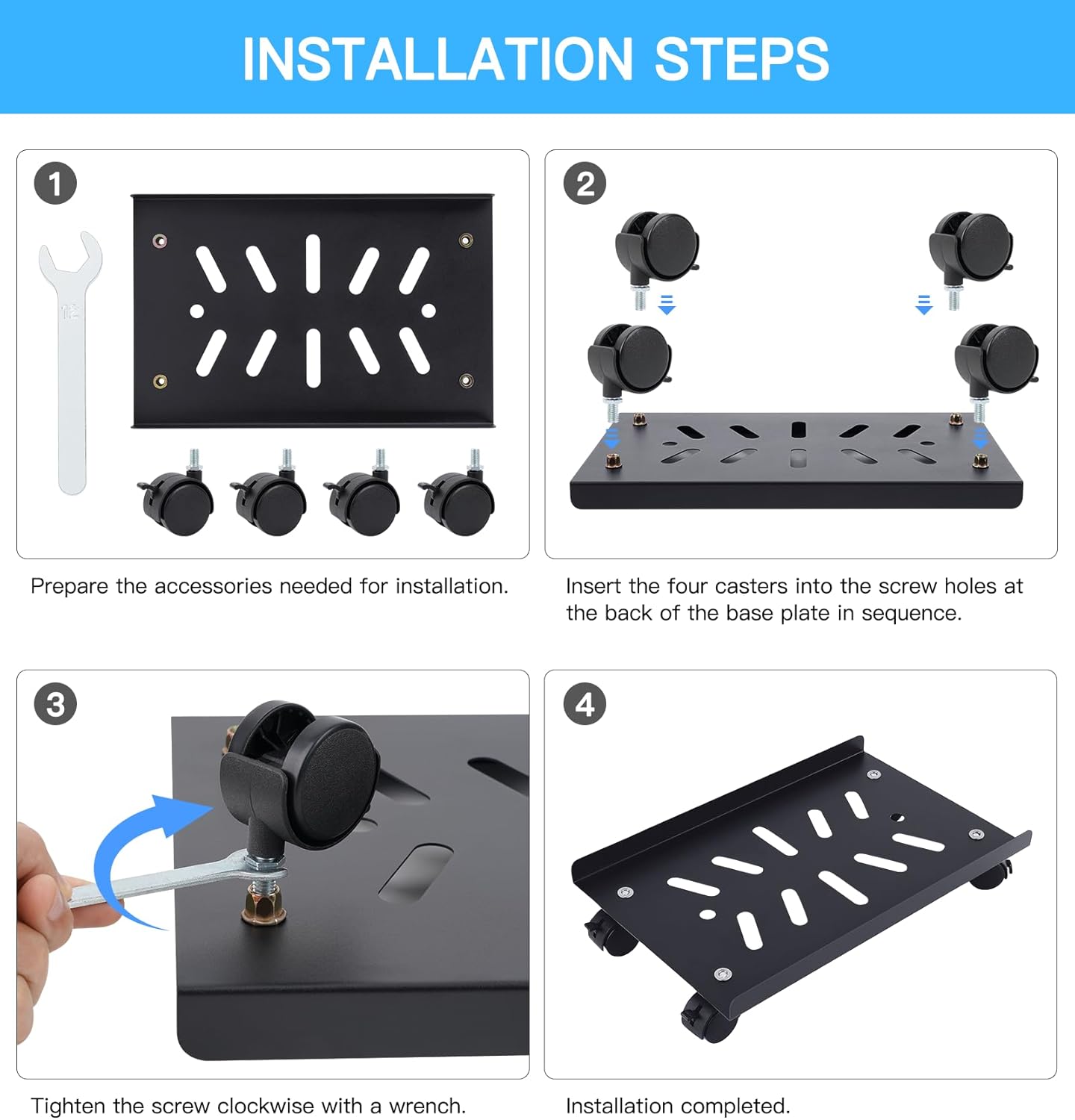 INSTALLATION STEPS

1

12

Prepare the accessories needed for installation.

2

Insert the four casters into the screw holes at the back of the base plate in sequence.

3

Tighten the screw clockwise with a wrench.

4

Installation completed.